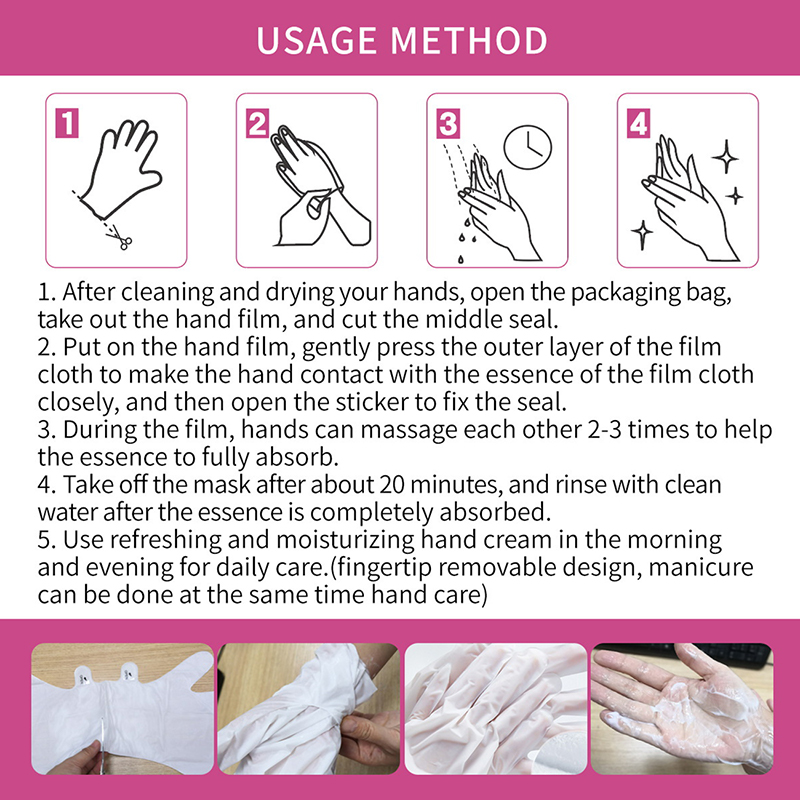 USAGE METHOD

1

2

3

4

1. After cleaning and drying your hands, open the packaging bag, take out the hand film, and cut the middle seal.
2. Put on the hand film, gently press the outer layer of the film cloth to make the hand contact with the essence of the film cloth closely, and then open the sticker to fix the seal.
3. During the film, hands can massage each other 2-3 times to help the essence to fully absorb.
4. Take off the mask after about 20 minutes, and rinse with clean water after the essence is completely absorbed.
5. Use refreshing and moisturizing hand cream in the morning and evening for daily care.(fingertip removable design, manicure can be done at the same time hand care)