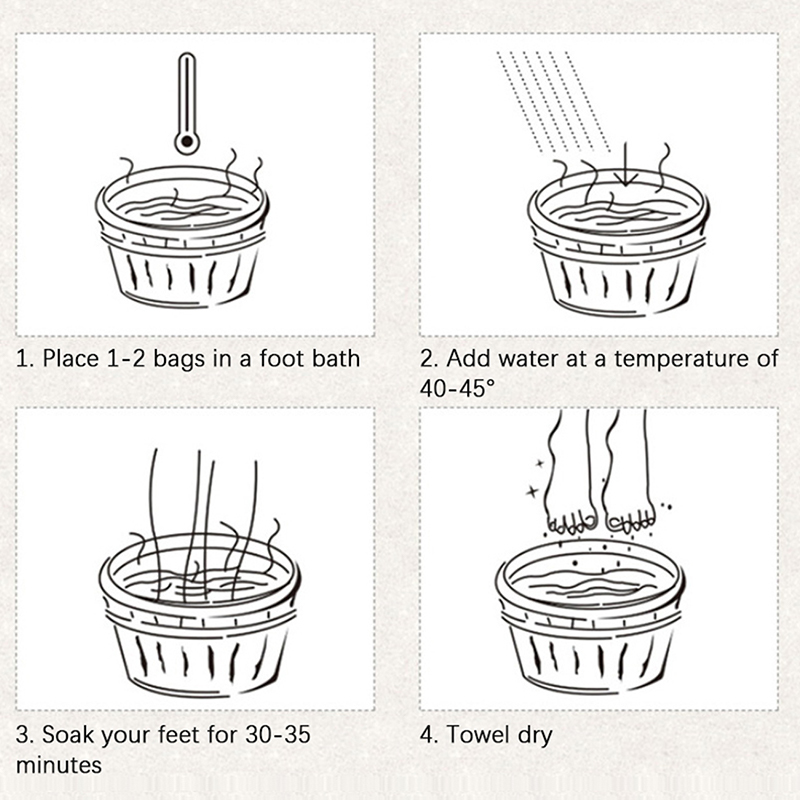 1. Place 1-2 bags in a foot bath

2. Add water at a temperature of 40-45°

3. Soak your feet for 30-35 minutes

4. Towel dry