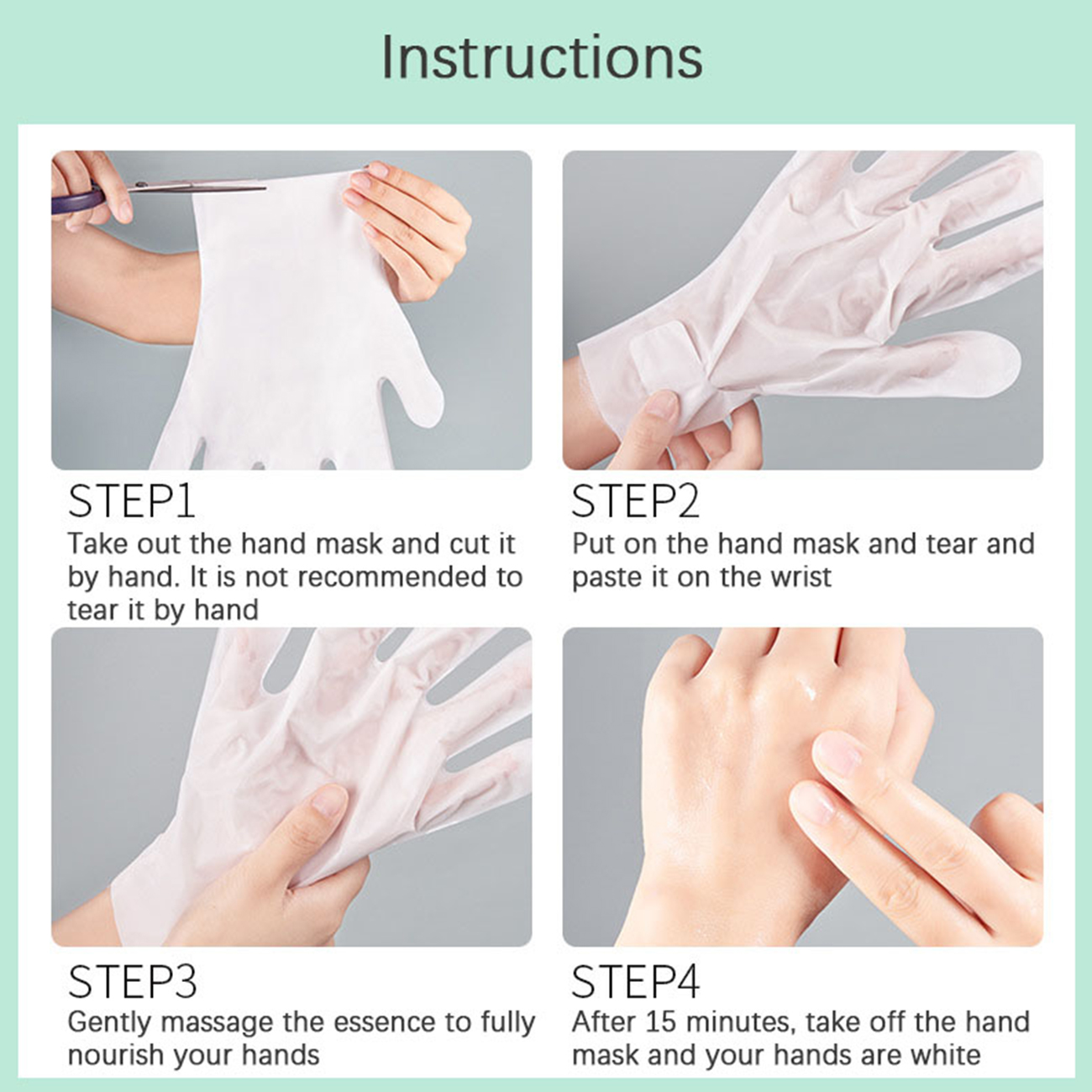 Instructions

STEP1
Take out the hand mask and cut it by hand. It is not recommended to tear it by hand

STEP2
Put on the hand mask and tear and paste it on the wrist

STEP3
Gently massage the essence to fully nourish your hands

STEP4
After 15 minutes, take off the hand mask and your hands are white