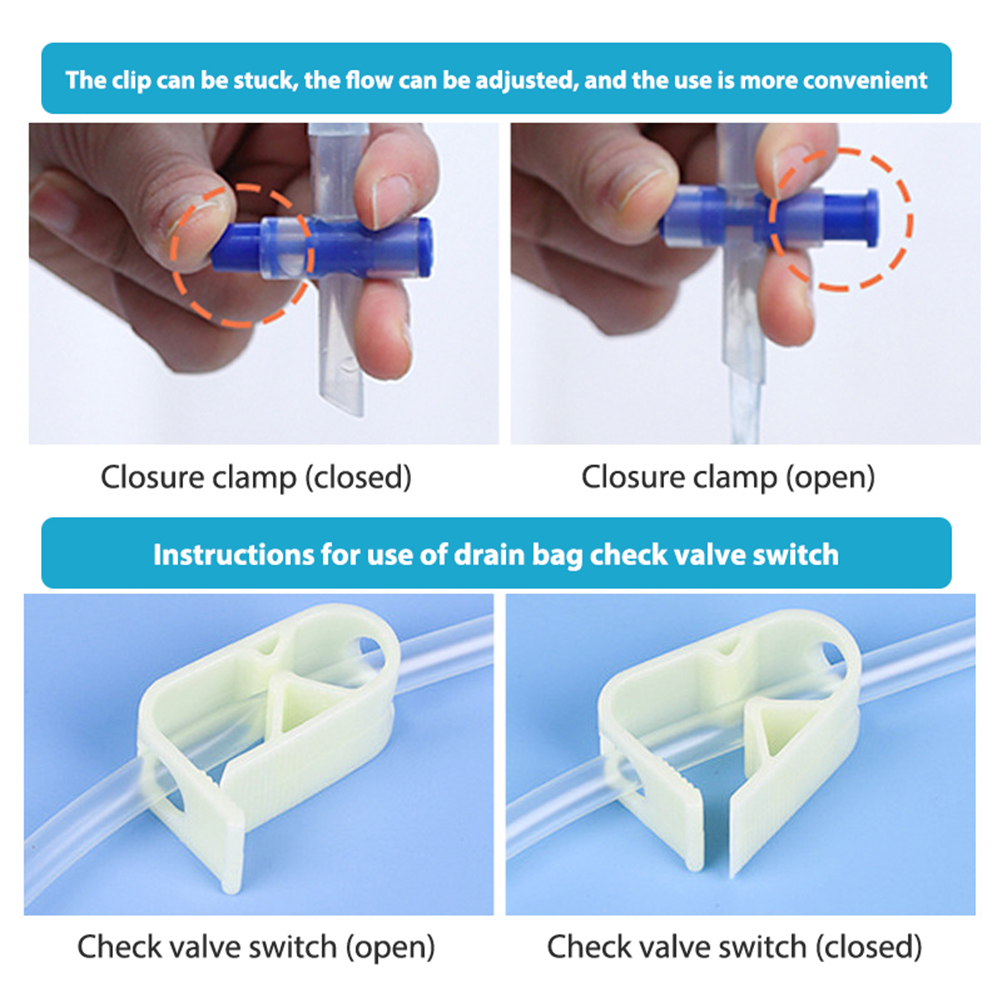 The clip can be stuck, the flow can be adjusted, and the use is more convenient

Closure clamp (closed)

Closure clamp (open)

Instructions for use of drain bag check valve switch

Check valve switch (open)

Check valve switch (closed)