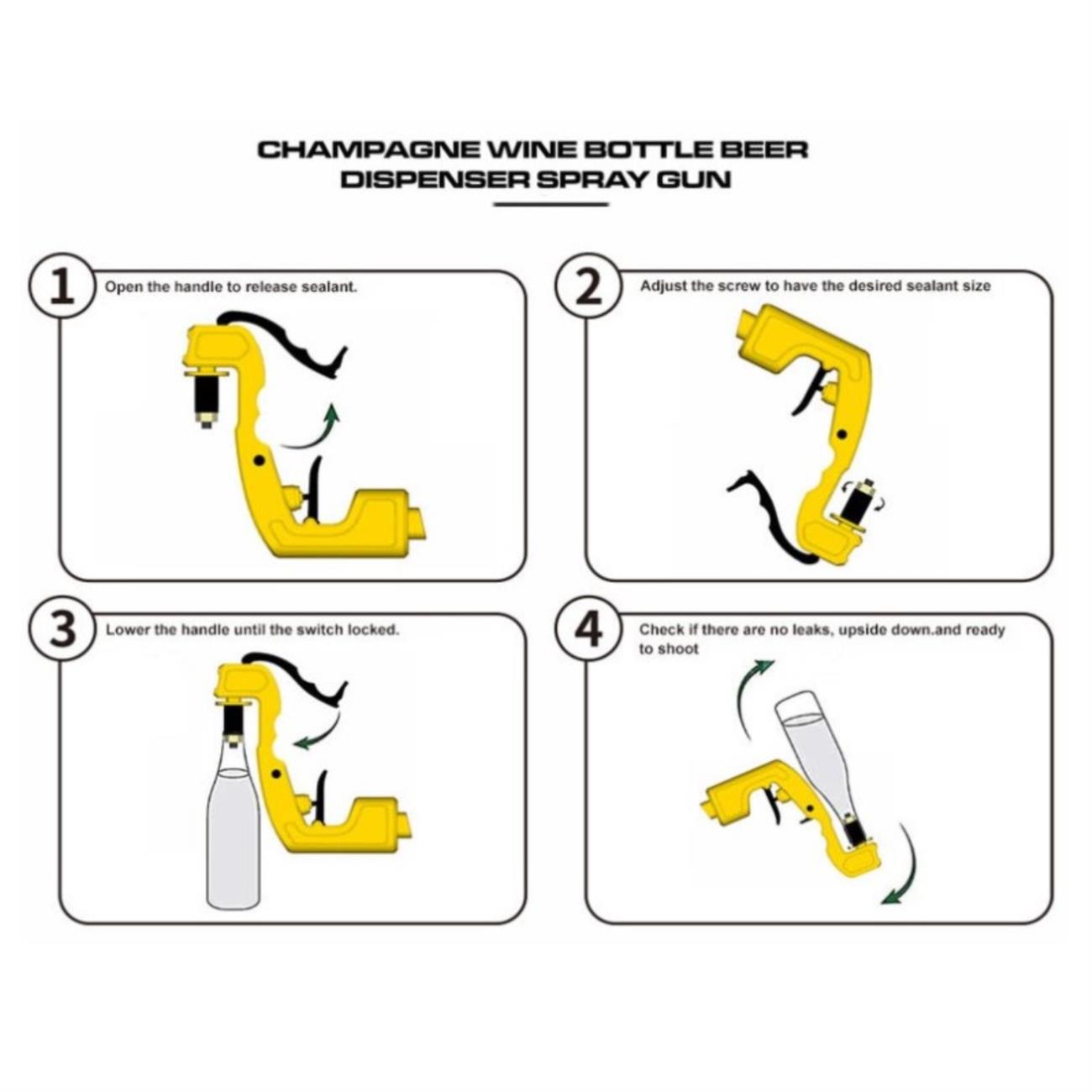 CHAMPAGNE WINE BOTTLE BEER DISPENSER SPRAY GUN

1 Open the handle to release sealant.

2 Adjust the screw to have the desired sealant size

3 Lower the handle until the switch locked.

4 Check if there are no leaks, upside down.and ready to shoot