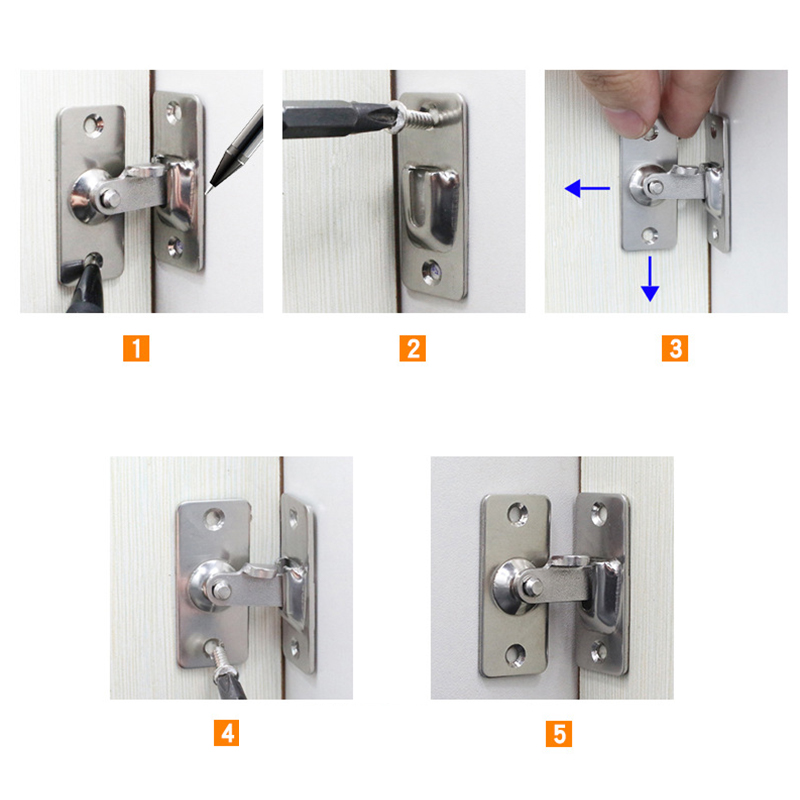 1

2

3

4

5