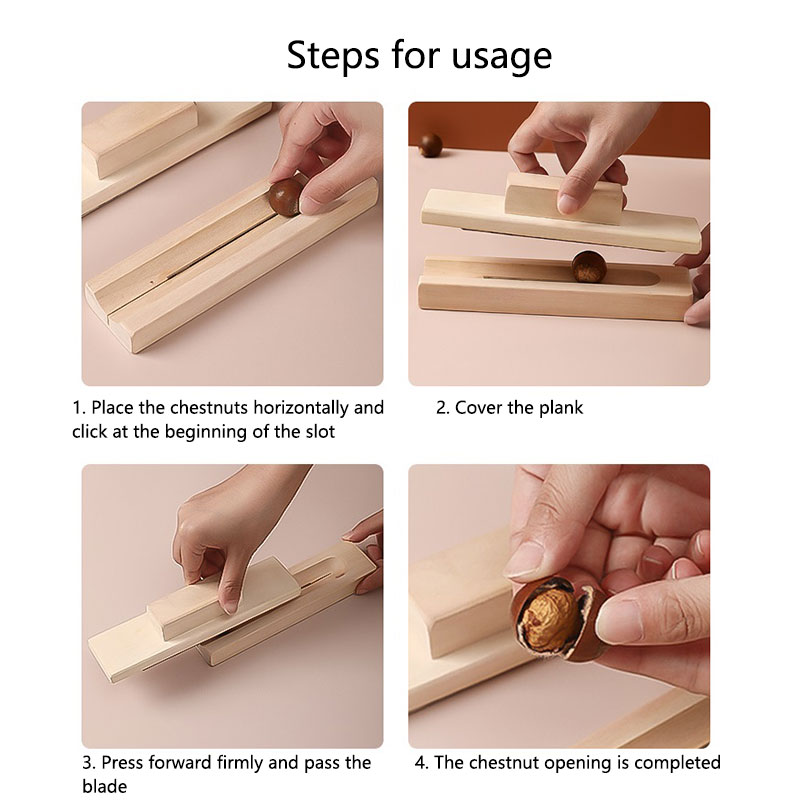 Steps for usage

1. Place the chestnuts horizontally and click at the beginning of the slot

2. Cover the plank

3. Press forward firmly and pass the blade

4. The chestnut opening is completed