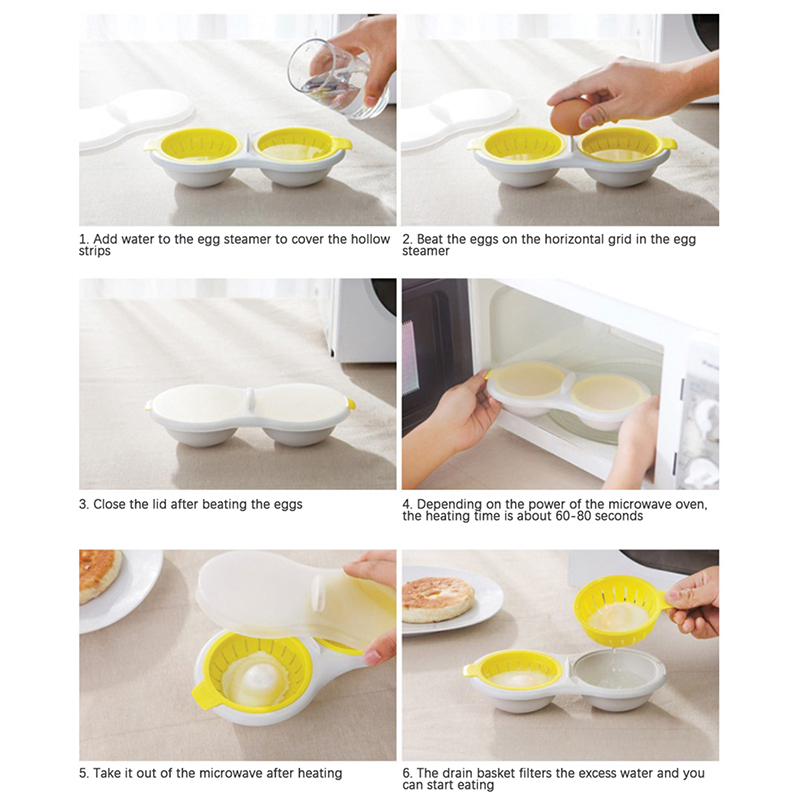 1. Add water to the egg steamer to cover the hollow strips

2. Beat the eggs on the horizontal grid in the egg steamer

3. Close the lid after beating the eggs

4. Depending on the power of the microwave oven, the heating time is about 60-80 seconds

5. Take it out of the microwave after heating

6. The drain basket filters the excess water and you can start eating