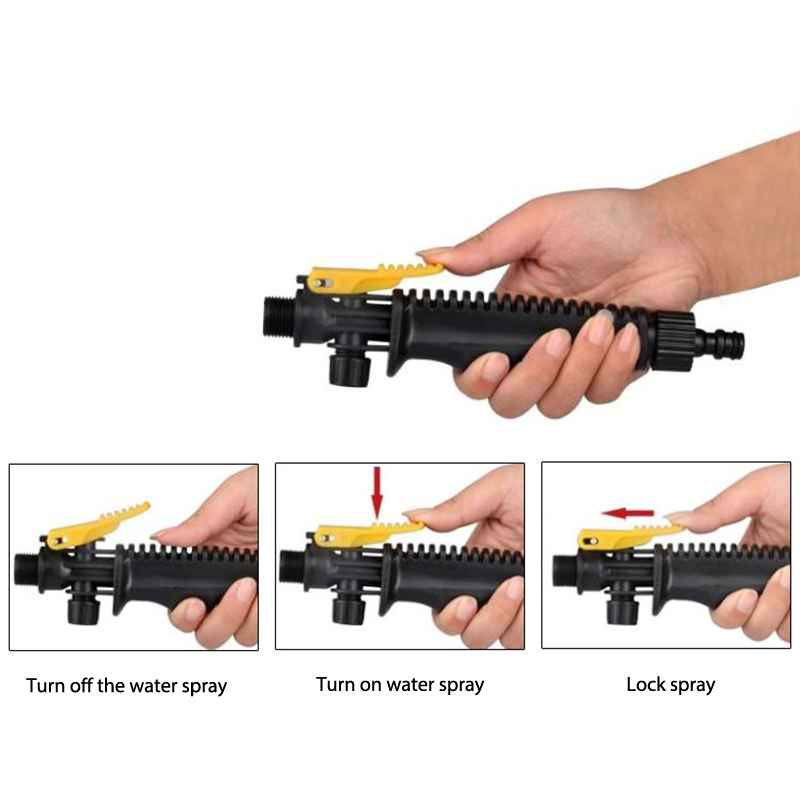 Turn off the water spray

Turn on water spray

Lock spray