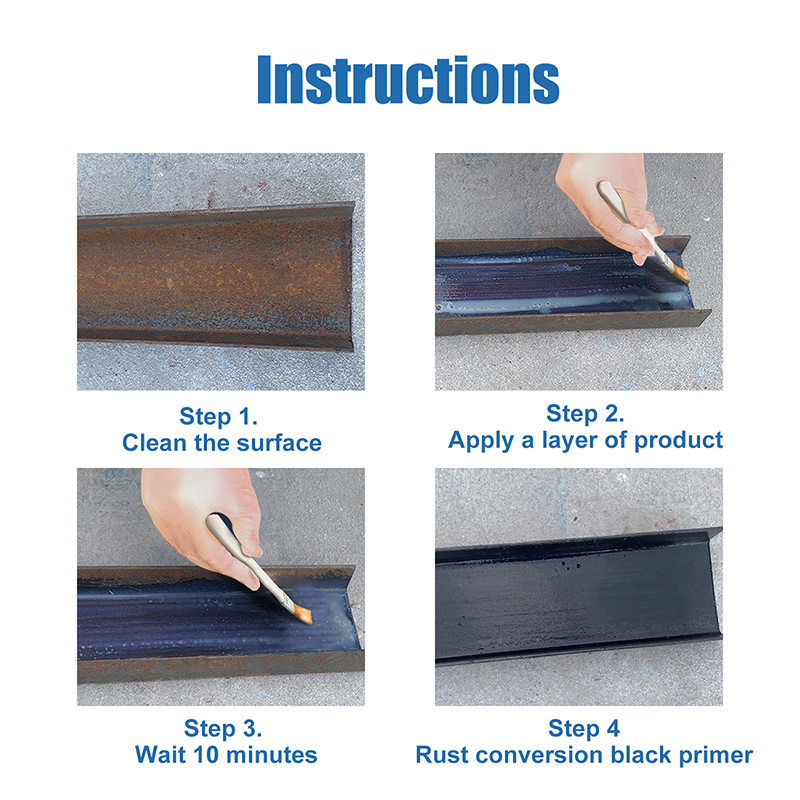 Instructions

Step 1.
Clean the surface

Step 2.
Apply a layer of product

Step 3.
Wait 10 minutes

Step 4
Rust conversion black primer