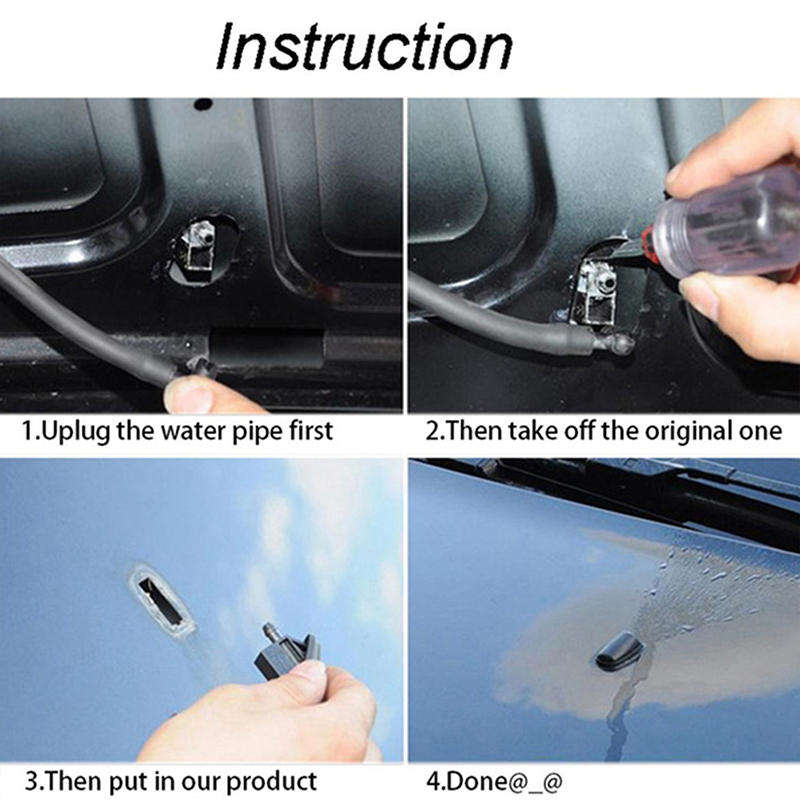 Instruction

1.Uplug the water pipe first

2.Then take off the original one

3.Then put in our product

4.Done@_@