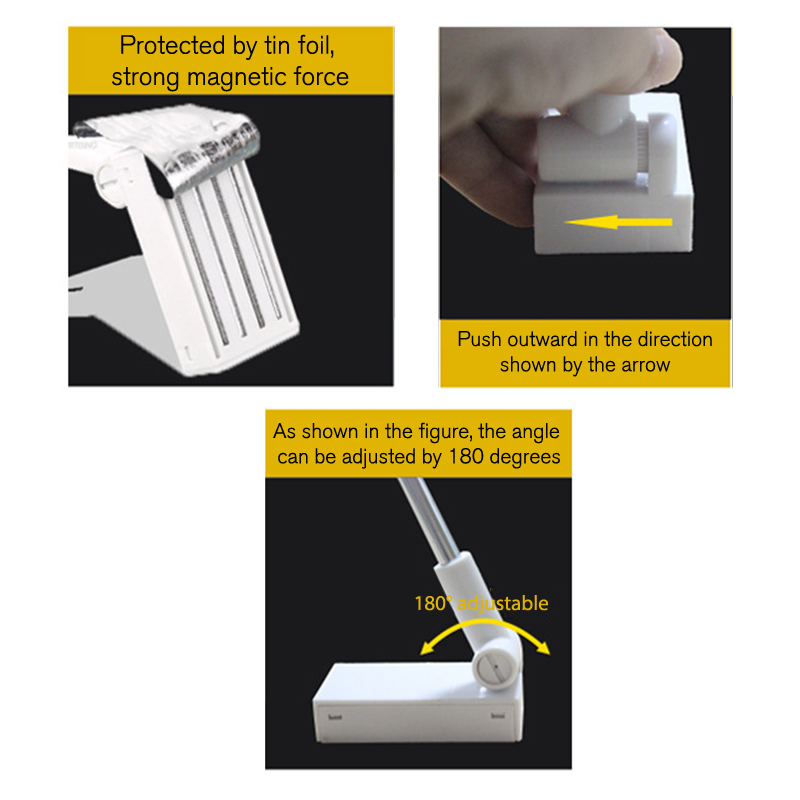 Protected by tin foil, strong magnetic force

Push outward in the direction shown by the arrow

As shown in the figure, the angle can be adjusted by 180 degrees

180° adjustable