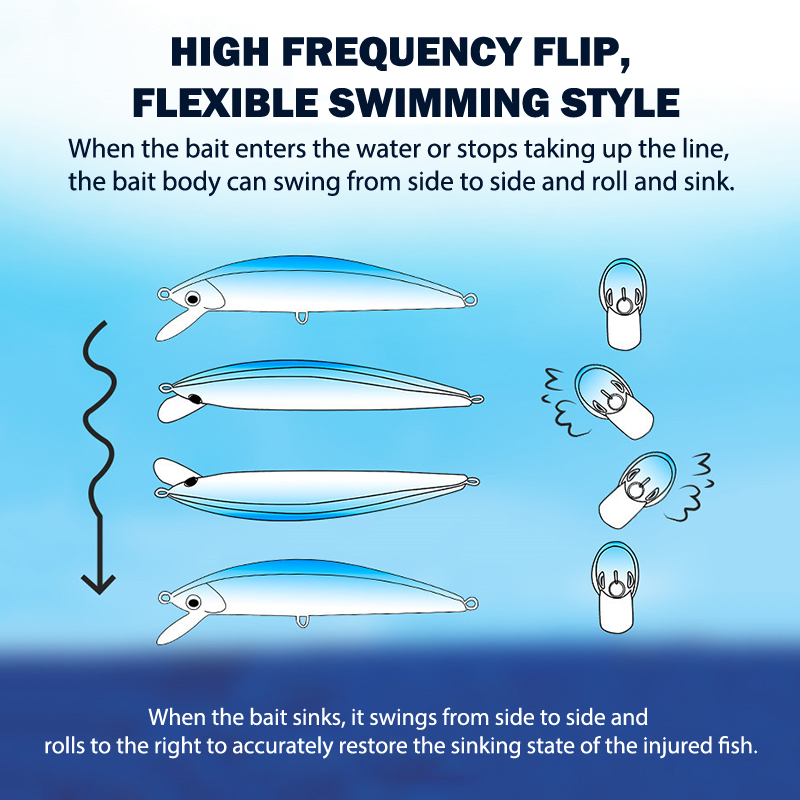 HIGH FREQUENCY FLIP, FLEXIBLE SWIMMING STYLE

When the bait enters the water or stops taking up the line, the bait body can swing from side to side and roll and sink.

When the bait sinks, it swings from side to side and rolls to the right to accurately restore the sinking state of the injured fish.