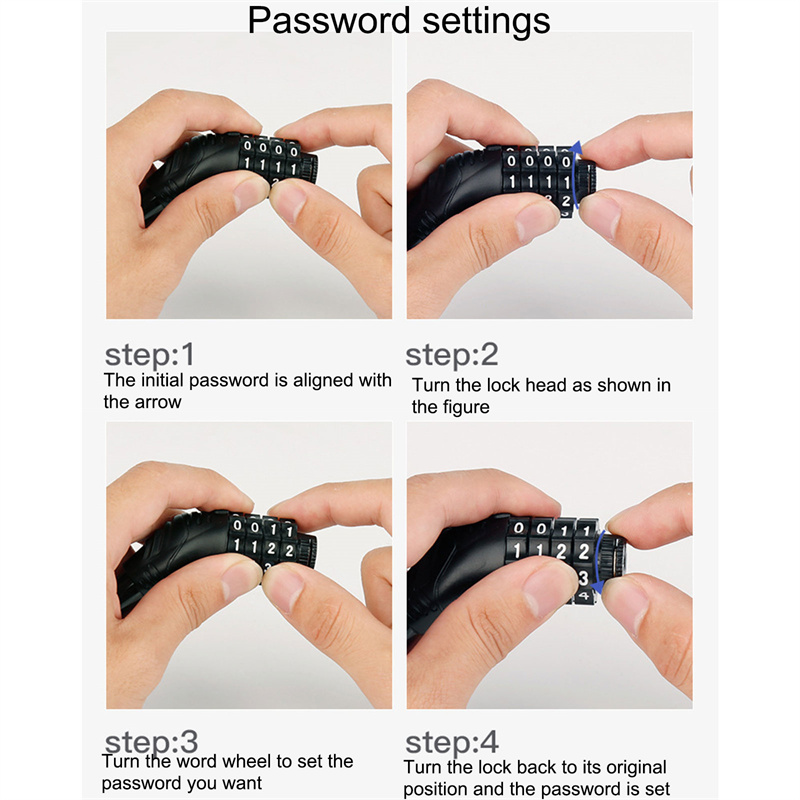 Password settings

0 0 0 0
1 1 1 1

step:1
The initial password is aligned with the arrow

0 0 0 0
1 1 1 1
2

step:2
Turn the lock head as shown in the figure

0 0 1 1
1 1 2 2

step:3
Turn the word wheel to set the password you want

0 0 1 1
1 1 2 2
3
4

step:4
Turn the lock back to its original position and the password is set