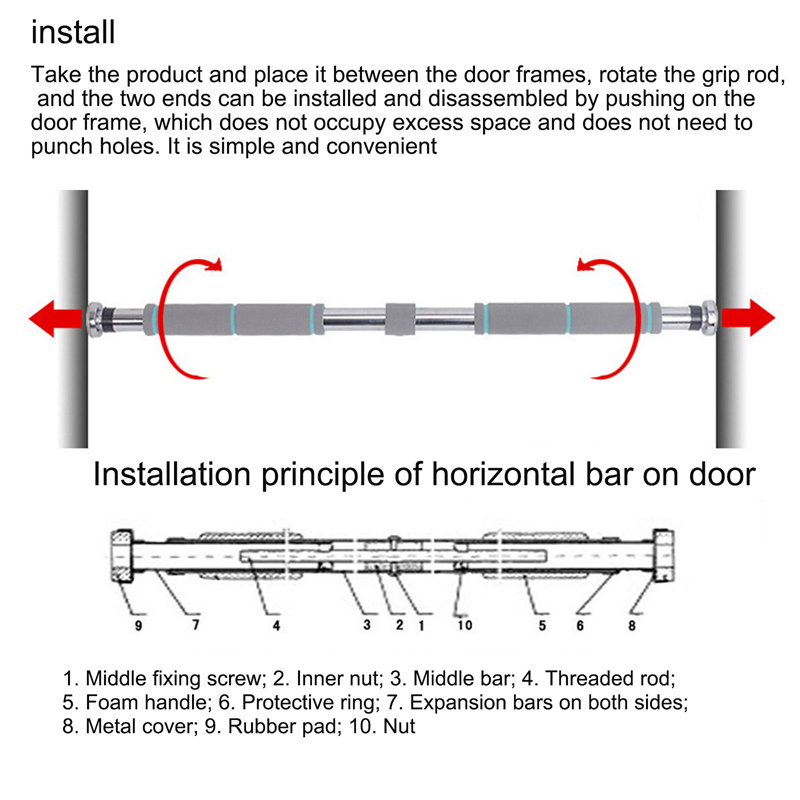 install

Take the product and place it between the door frames, rotate the grip rod, and the two ends can be installed and disassembled by pushing on the door frame, which does not occupy excess space and does not need to punch holes. It is simple and convenient

Installation principle of horizontal bar on door

9 7 4 3 2 1 10 5 6 8

1. Middle fixing screw; 2. Inner nut; 3. Middle bar; 4. Threaded rod; 5. Foam handle; 6. Protective ring; 7. Expansion bars on both sides; 8. Metal cover; 9. Rubber pad; 10. Nut