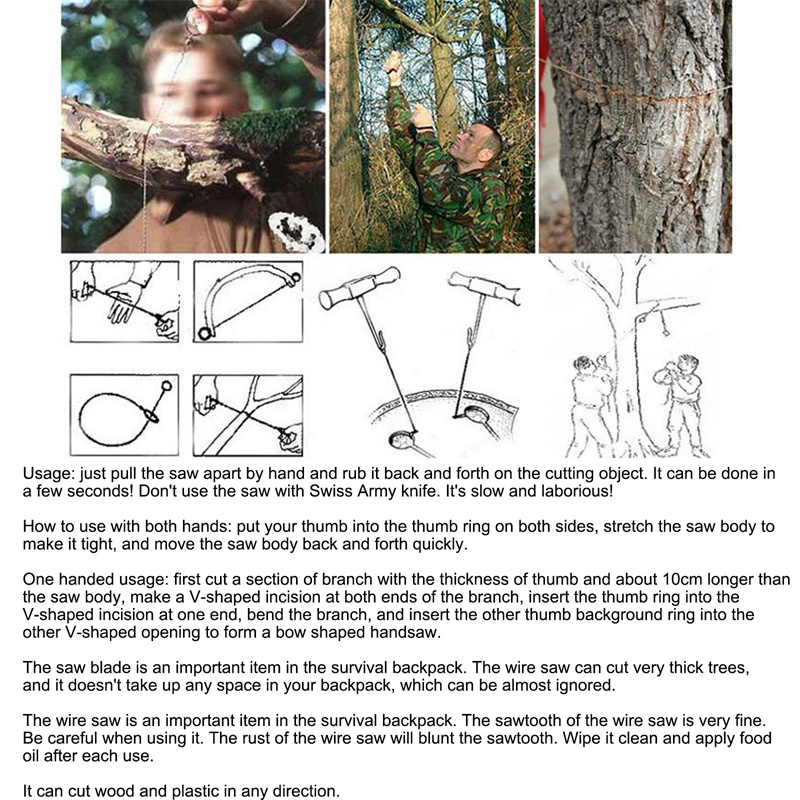 Usage: just pull the saw apart by hand and rub it back and forth on the cutting object. It can be done in a few seconds! Don't use the saw with Swiss Army knife. It's slow and laborious!

How to use with both hands: put your thumb into the thumb ring on both sides, stretch the saw body to make it tight, and move the saw body back and forth quickly.

One handed usage: first cut a section of branch with the thickness of thumb and about 10cm longer than the saw body, make a V-shaped incision at both ends of the branch, insert the thumb ring into the V-shaped incision at one end, bend the branch, and insert the other thumb background ring into the other V-shaped opening to form a bow shaped handsaw.

The saw blade is an important item in the survival backpack. The wire saw can cut very thick trees, and it doesn't take up any space in your backpack, which can be almost ignored.

The wire saw is an important item in the survival backpack. The sawtooth of the wire saw is very fine. Be careful when using it. The rust of the wire saw will blunt the sawtooth. Wipe it clean and apply food oil after each use.

It can cut wood and plastic in any direction.