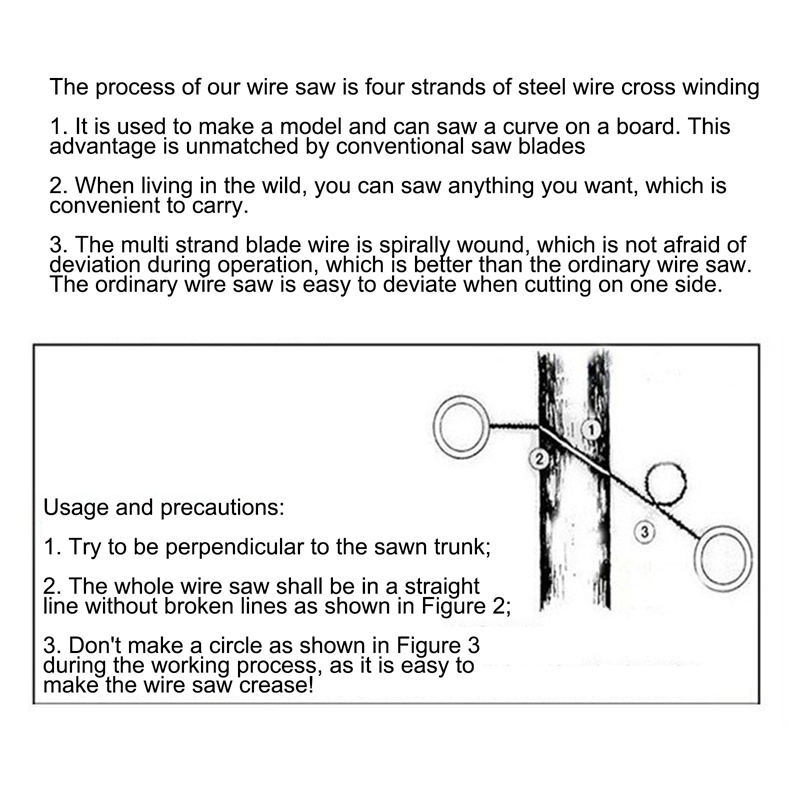 The process of our wire saw is four strands of steel wire cross winding

1. It is used to make a model and can saw a curve on a board. This advantage is unmatched by conventional saw blades

2. When living in the wild, you can saw anything you want, which is convenient to carry.

3. The multi strand blade wire is spirally wound, which is not afraid of deviation during operation, which is better than the ordinary wire saw. The ordinary wire saw is easy to deviate when cutting on one side.

1

2

3

Usage and precautions:

1. Try to be perpendicular to the sawn trunk;

2. The whole wire saw shall be in a straight line without broken lines as shown in Figure 2;

3. Don't make a circle as shown in Figure 3 during the working process, as it is easy to make the wire saw crease!