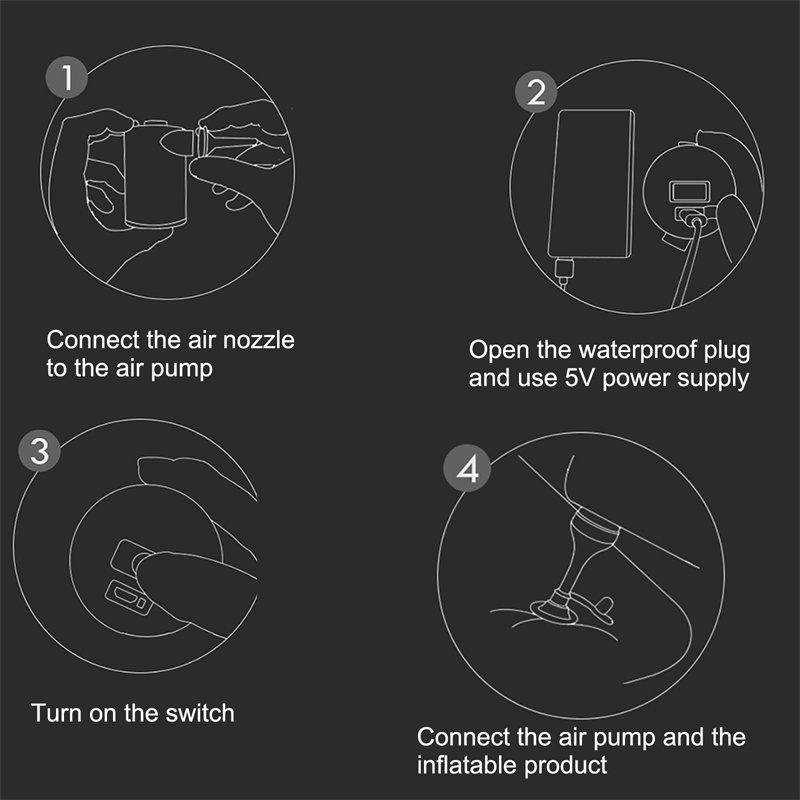 1

Connect the air nozzle to the air pump

2

Open the waterproof plug and use 5V power supply

3

Turn on the switch

4

Connect the air pump and the inflatable product