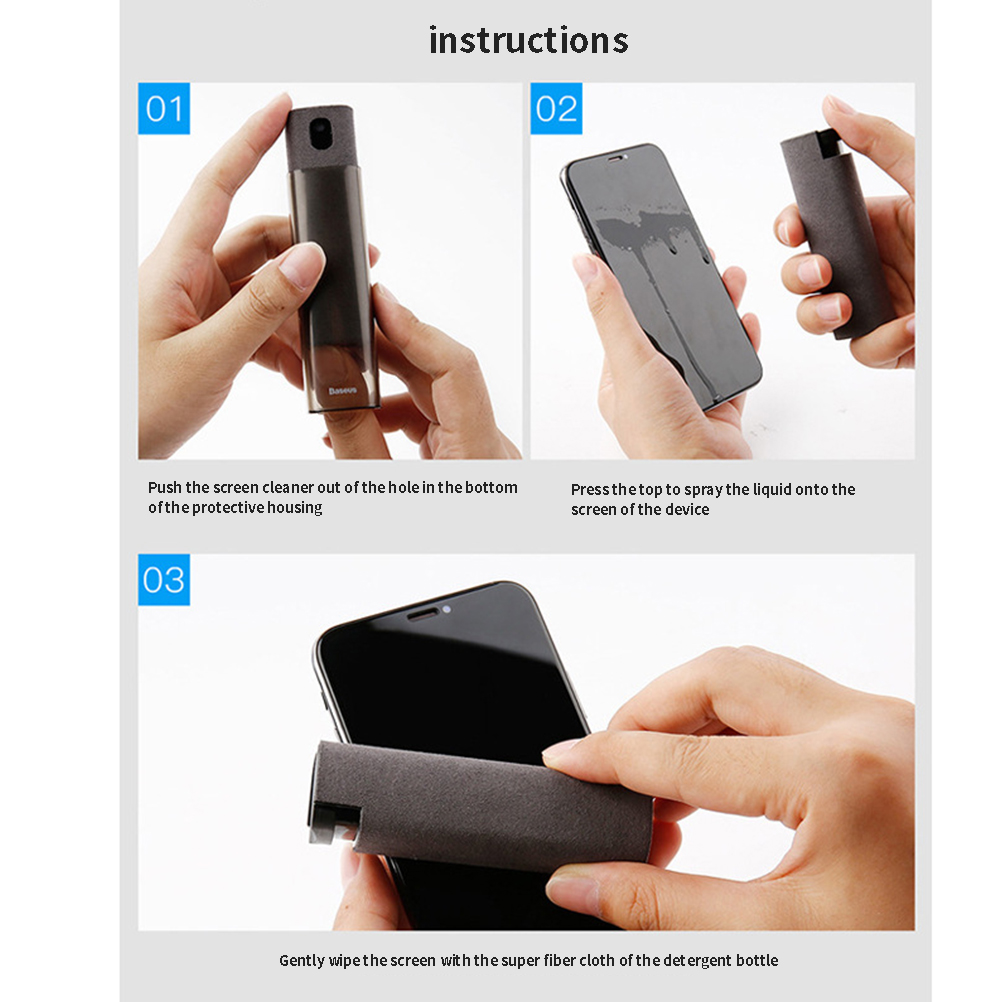 instructions

01

Baseus

Push the screen cleaner out of the hole in the bottom of the protective housing

02

Press the top to spray the liquid onto the screen of the device

03

Gently wipe the screen with the super fiber cloth of the detergent bottle