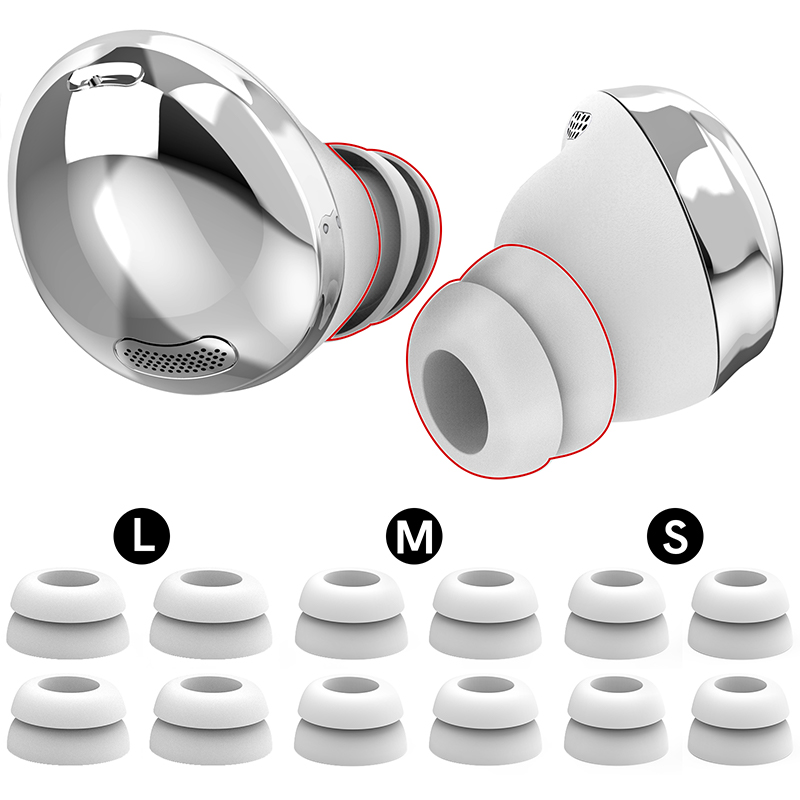 L

M

S