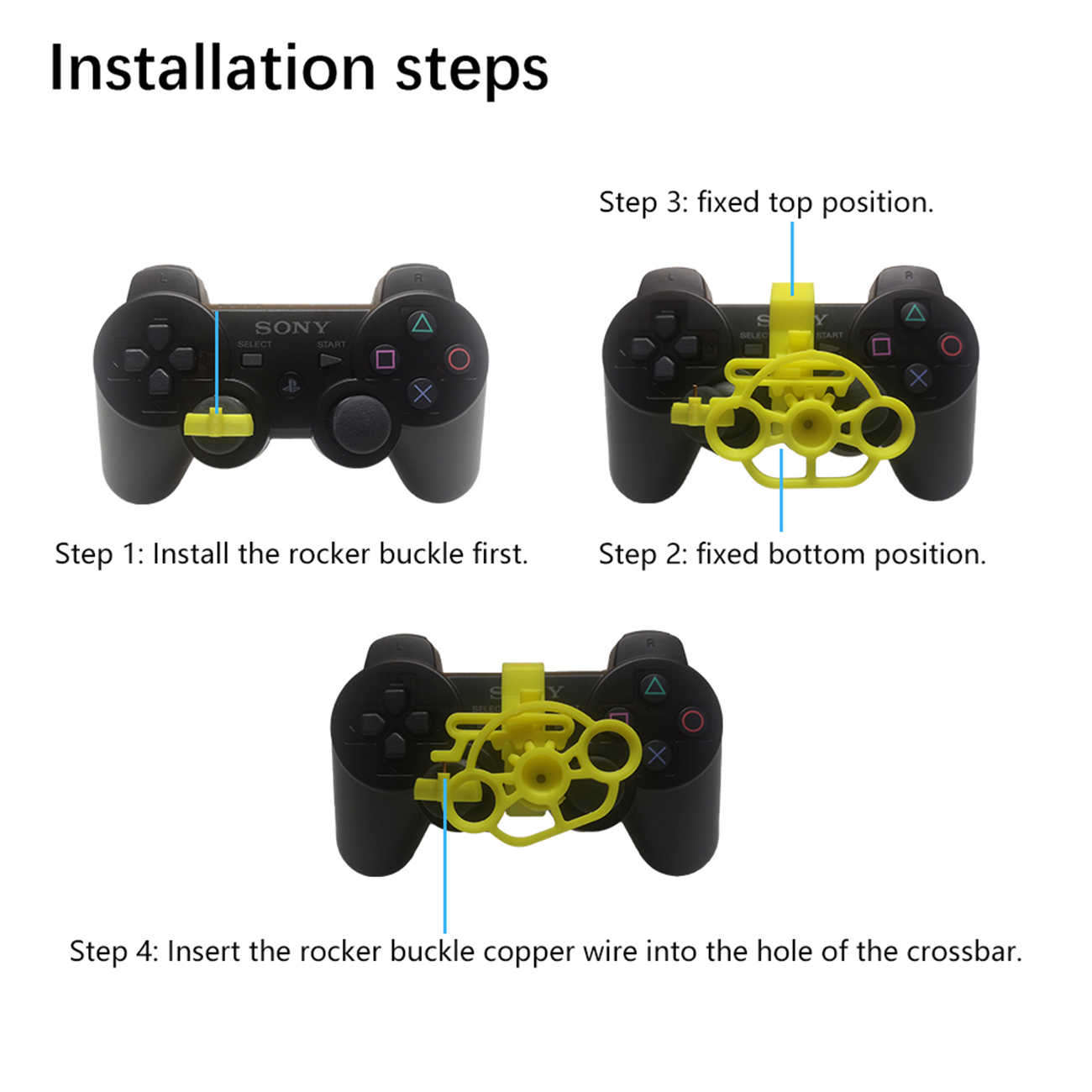 Installation steps

Step 3: fixed top position.

SONY
SELECT START

Step 1: Install the rocker buckle first.

Step 2: fixed bottom position.

Step 4: Insert the rocker buckle copper wire into the hole of the crossbar.