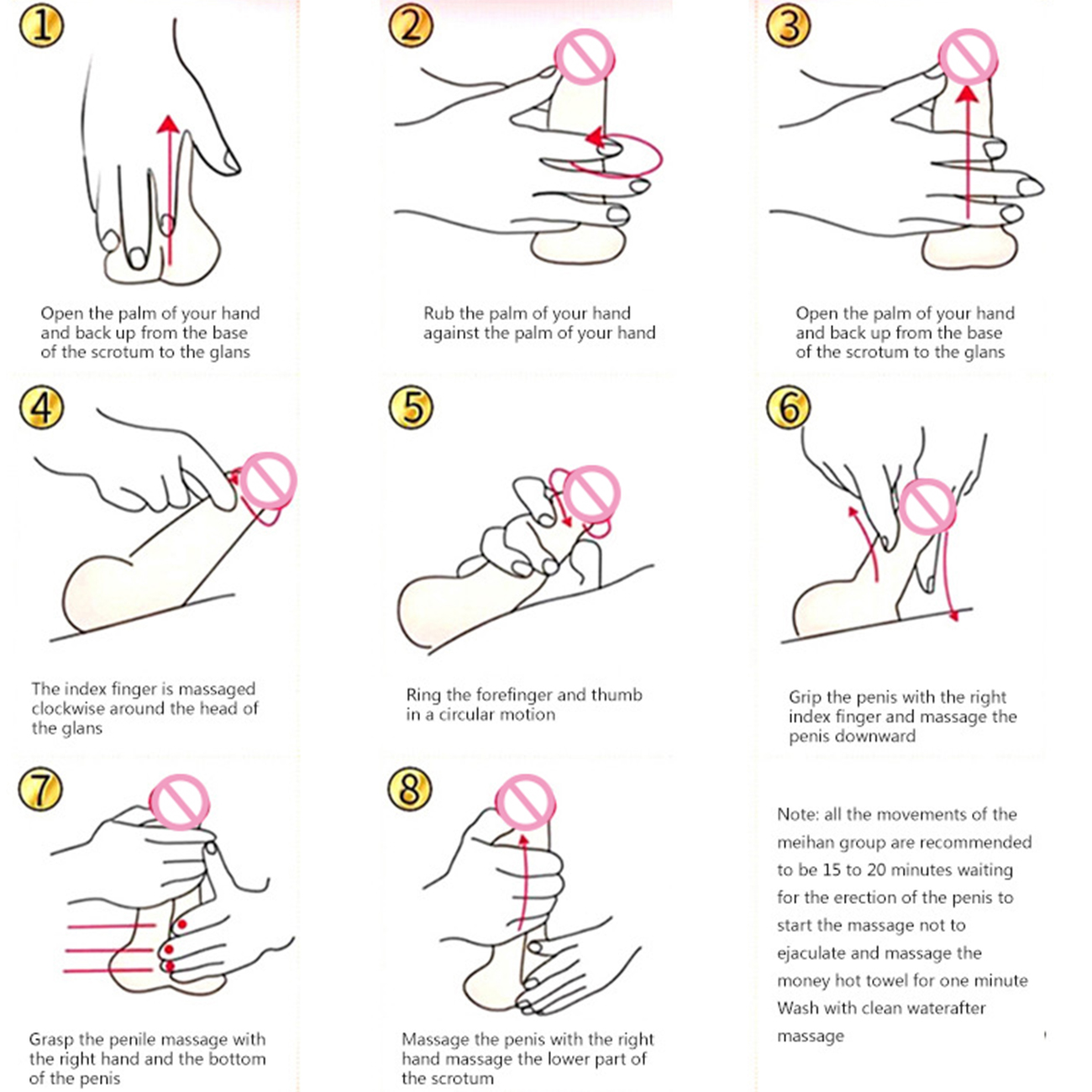 1

Open the palm of your hand and back up from the base of the scrotum to the glans

2

Rub the palm of your hand against the palm of your hand

3

Open the palm of your hand and back up from the base of the scrotum to the glans

4

The index finger is massaged clockwise around the head of the glans

5

Ring the forefinger and thumb in a circular motion

6

Grip the penis with the right index finger and massage the penis downward

7

Grasp the penile massage with the right hand and the bottom of the penis

8

Massage the penis with the right hand massage the lower part of the scrotum

Note: all the movements of the meihan group are recommended to be 15 to 20 minutes waiting for the erection of the penis to start the massage not to ejaculate and massage the money hot towel for one minute Wash with clean waterafter massage