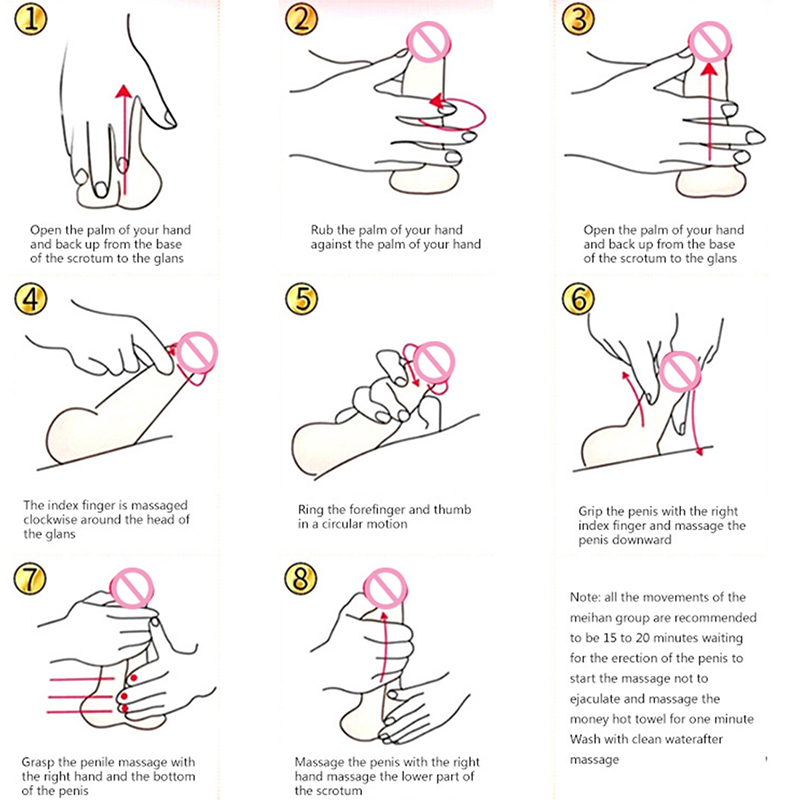 1

Open the palm of your hand and back up from the base of the scrotum to the glans

2

Rub the palm of your hand against the palm of your hand

3

Open the palm of your hand and back up from the base of the scrotum to the glans

4

The index finger is massaged clockwise around the head of the glans

5

Ring the forefinger and thumb in a circular motion

6

Grip the penis with the right index finger and massage the penis downward

7

Grasp the penile massage with the right hand and the bottom of the penis

8

Massage the penis with the right hand massage the lower part of the scrotum

Note: all the movements of the meihan group are recommended to be 15 to 20 minutes waiting for the erection of the penis to start the massage not to ejaculate and massage the money hot towel for one minute Wash with clean waterafter massage