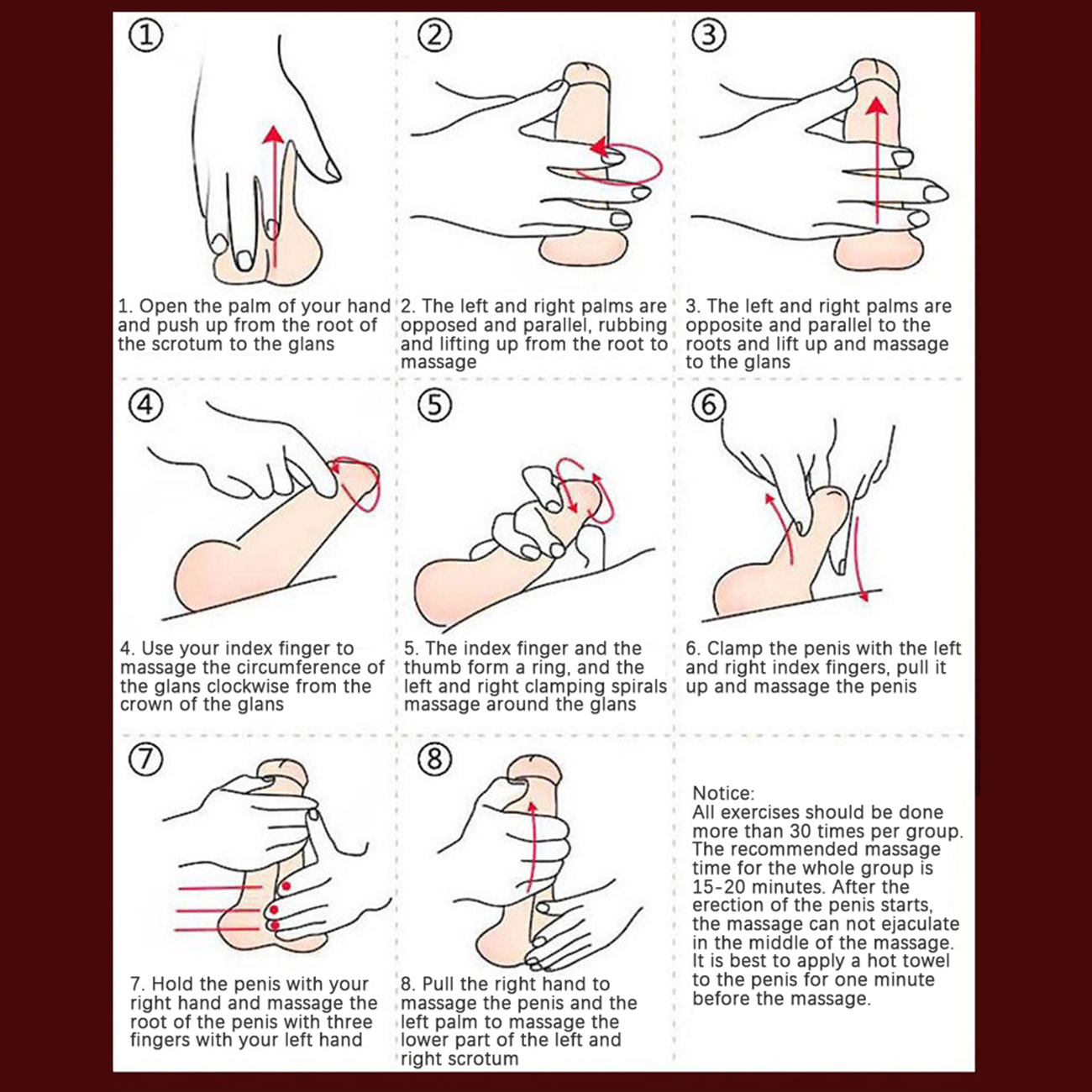 ①

1. Open the palm of your hand and push up from the root of the scrotum to the glans

②

2. The left and right palms are opposed and parallel, rubbing and lifting up from the root to massage

③

3. The left and right palms are opposite and parallel to the roots and lift up and massage to the glans

④

4. Use your index finger to massage the circumference of the glans clockwise from the crown of the glans

⑤

5. The index finger and the thumb form a ring, and the left and right clamping spirals massage around the glans

⑥

6. Clamp the penis with the left and right index fingers, pull it up and massage the penis

⑦

7. Hold the penis with your right hand and massage the root of the penis with three fingers with your left hand

⑧

8. Pull the right hand to massage the penis and the left palm to massage the lower part of the left and right scrotum

Notice:
All exercises should be done more than 30 times per group. The recommended massage time for the whole group is 15-20 minutes. After the erection of the penis starts, the massage can not ejaculate in the middle of the massage. It is best to apply a hot towel to the penis for one minute before the massage.