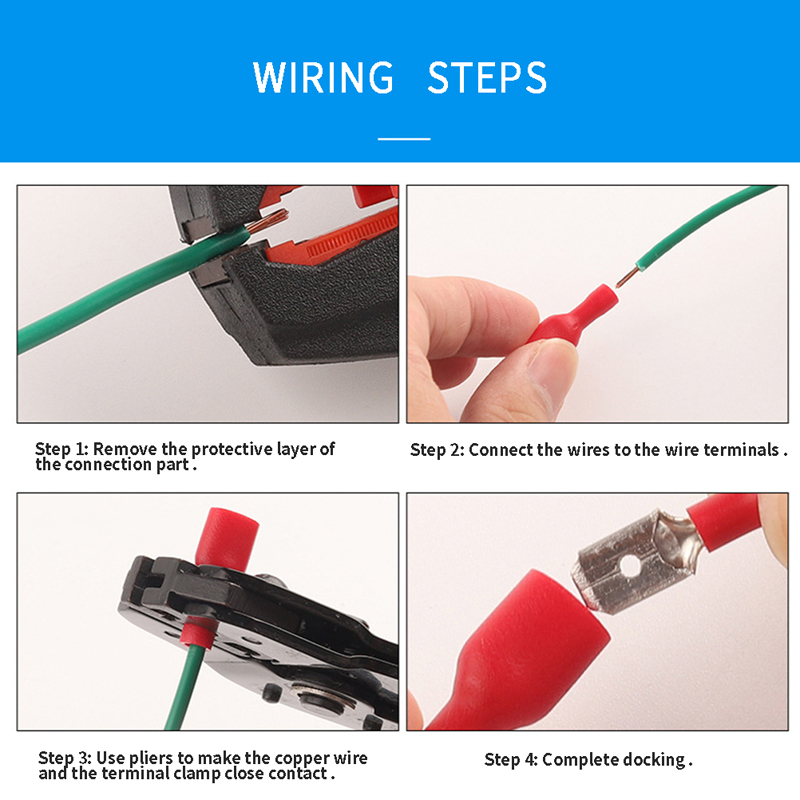 WIRING STEPS

Step 1: Remove the protective layer of the connection part .

Step 2: Connect the wires to the wire terminals .

Step 3: Use pliers to make the copper wire and the terminal clamp close contact .

Step 4: Complete docking .