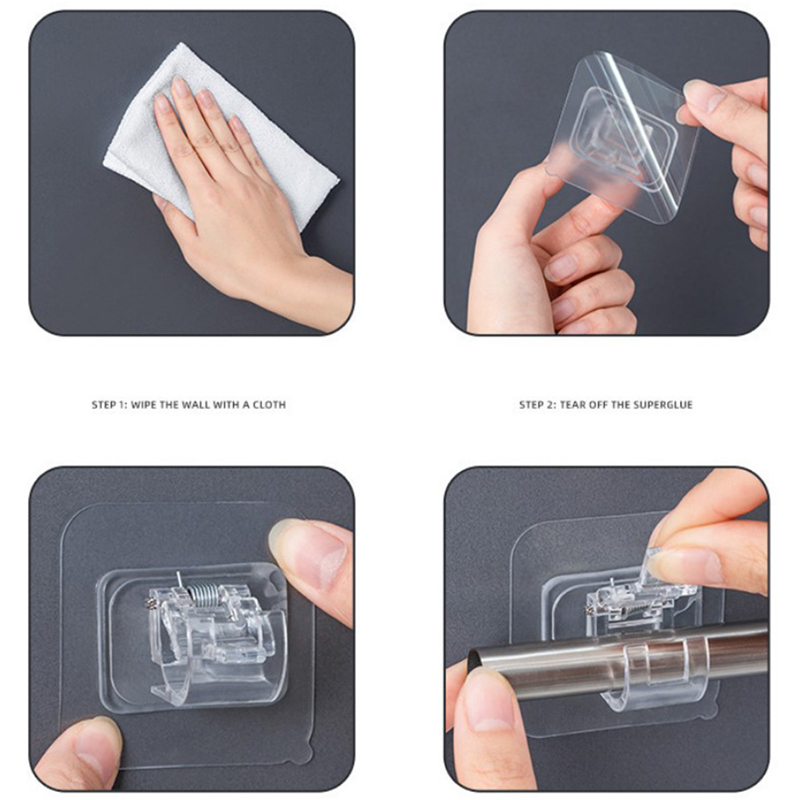 STEP 1: WIPE THE WALL WITH A CLOTH

STEP 2: TEAR OFF THE SUPERGLUE