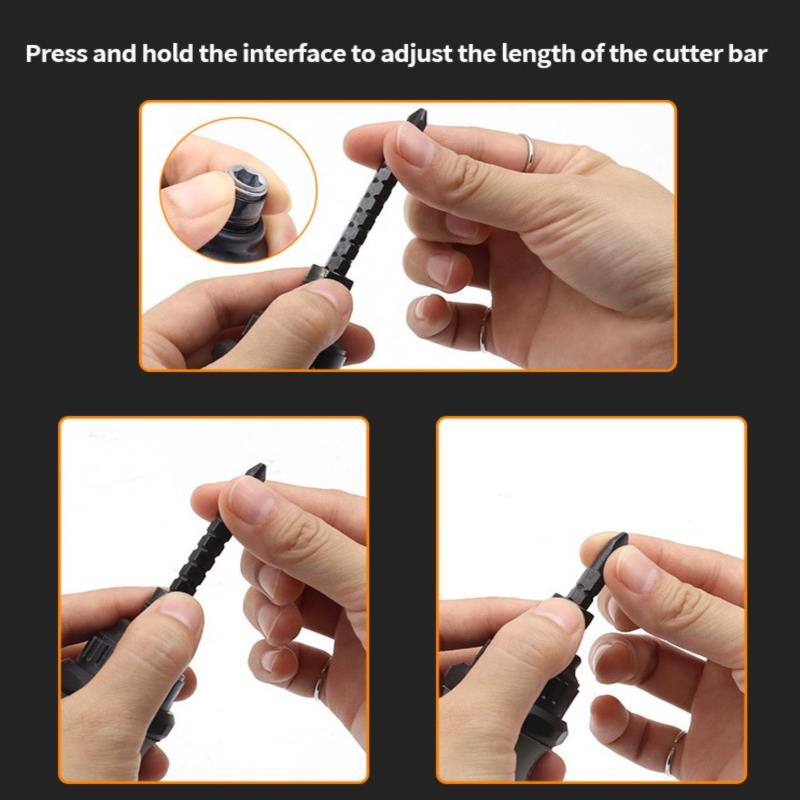 Press and hold the interface to adjust the length of the cutter bar