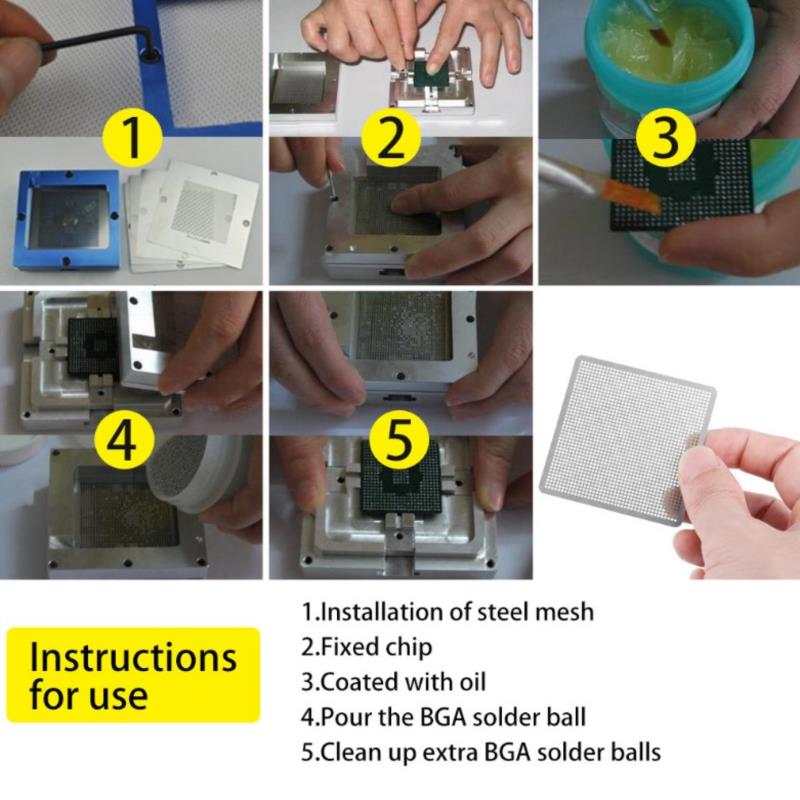 1

2

3

4

5

Instructions for use

1.Installation of steel mesh
2.Fixed chip
3.Coated with oil
4.Pour the BGA solder ball
5.Clean up extra BGA solder balls