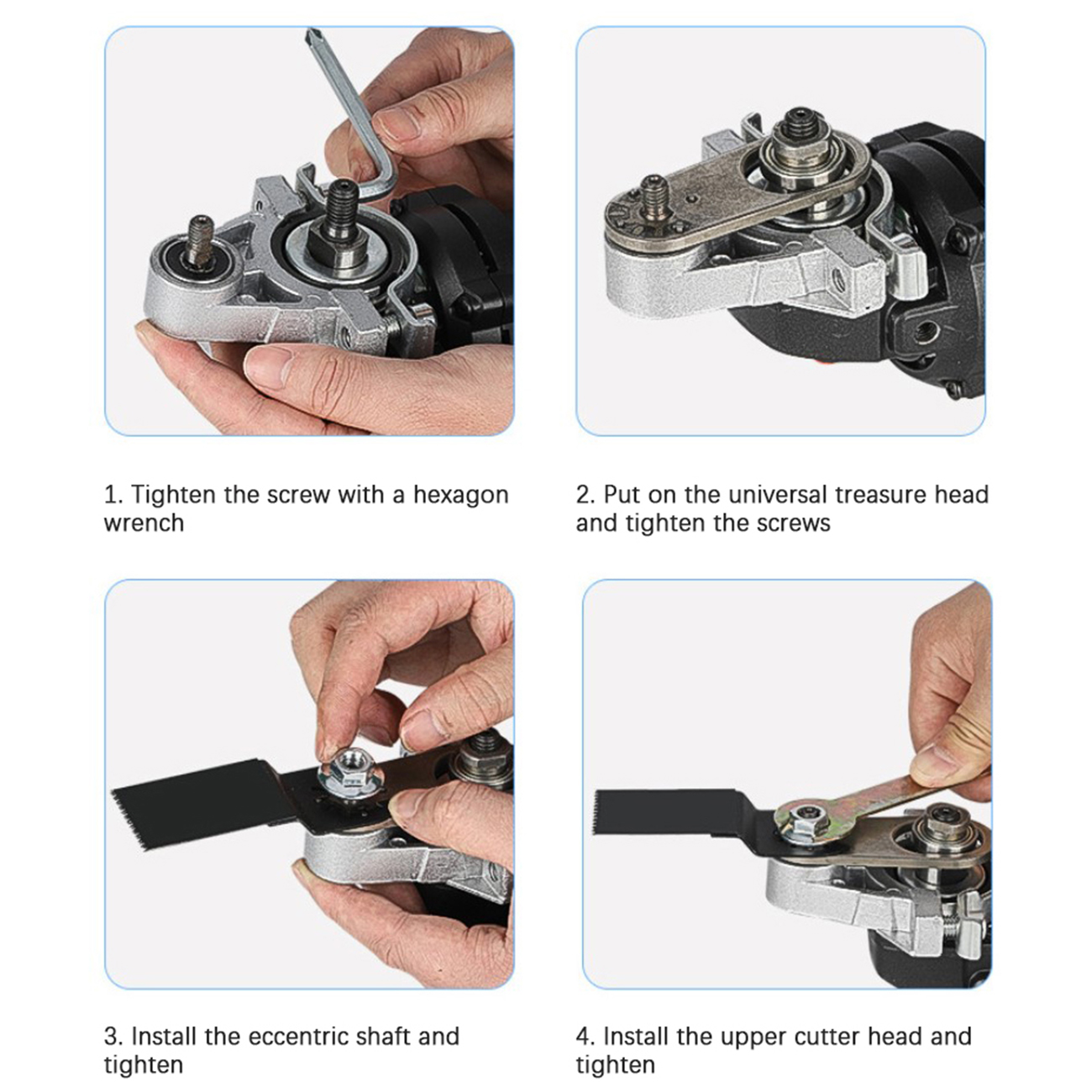 1. Tighten the screw with a hexagon wrench

2. Put on the universal treasure head and tighten the screws

3. Install the eccentric shaft and tighten

4. Install the upper cutter head and tighten