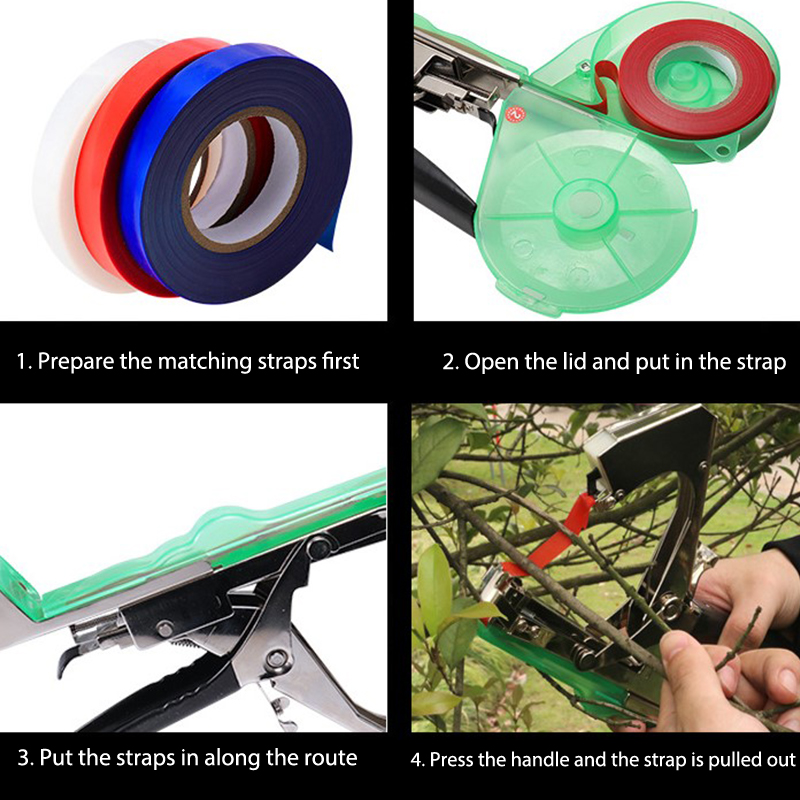 1. Prepare the matching straps first

2. Open the lid and put in the strap

3. Put the straps in along the route

4. Press the handle and the strap is pulled out