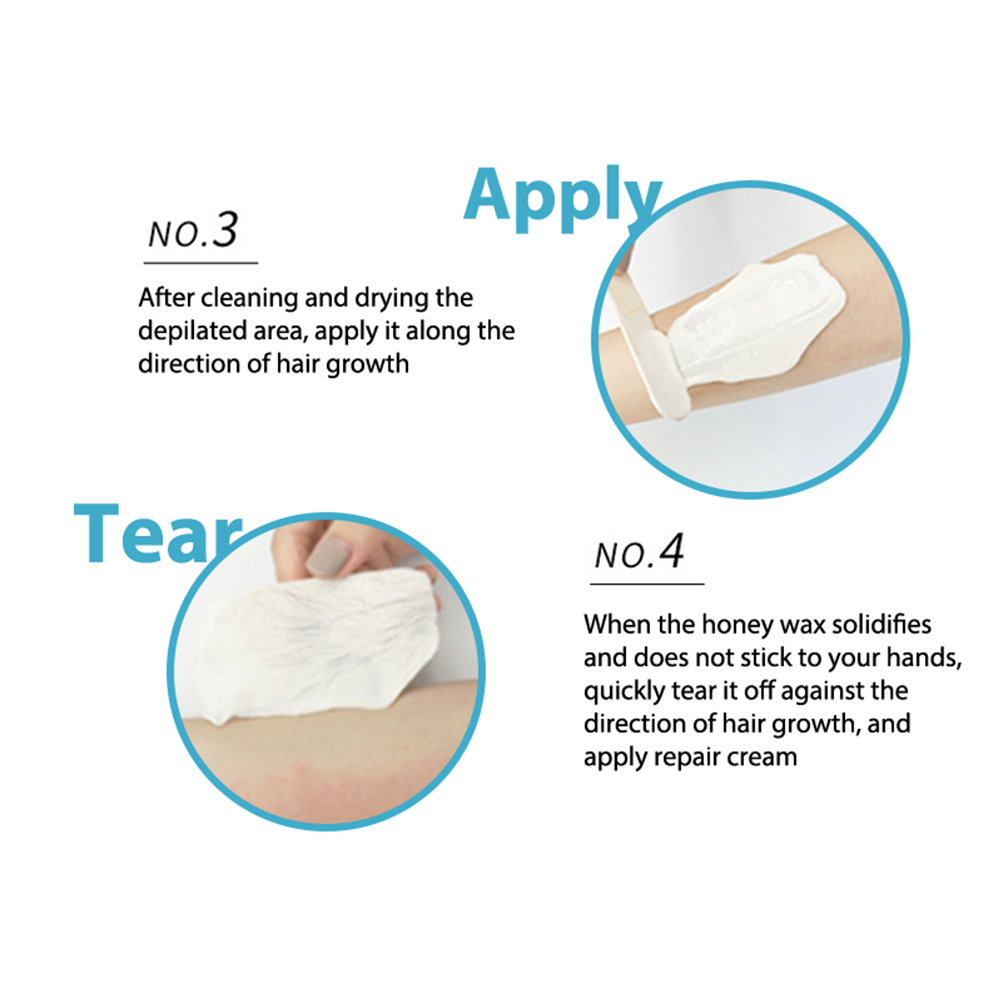 Apply

NO.3

After cleaning and drying the depilated area, apply it along the direction of hair growth

Tear

NO.4

When the honey wax solidifies and does not stick to your hands, quickly tear it off against the direction of hair growth, and apply repair cream