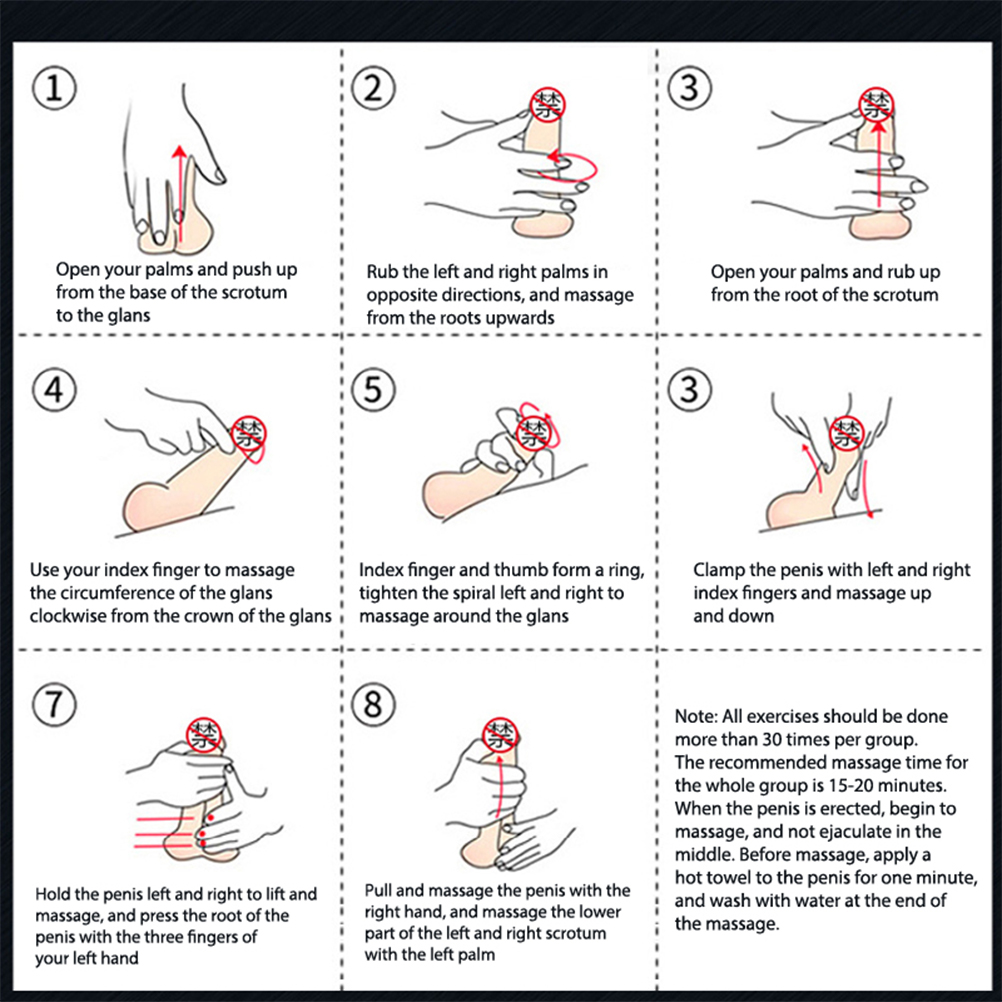 ① Open your palms and push up from the base of the scrotum to the glans

② 禁 Rub the left and right palms in opposite directions, and massage from the roots upwards

③ 禁 Open your palms and rub up from the root of the scrotum

④ 禁 Use your index finger to massage the circumference of the glans clockwise from the crown of the glans

⑤ 禁 Index finger and thumb form a ring, tighten the spiral left and right to massage around the glans

③ 禁 Clamp the penis with left and right index fingers and massage up and down

⑦ 禁 Hold the penis left and right to lift and massage, and press the root of the penis with the three fingers of your left hand

⑧ 禁 Pull and massage the penis with the right hand, and massage the lower part of the left and right scrotum with the left palm

Note: All exercises should be done more than 30 times per group. The recommended massage time for the whole group is 15-20 minutes. When the penis is erected, begin to massage, and not ejaculate in the middle. Before massage, apply a hot towel to the penis for one minute, and wash with water at the end of the massage.