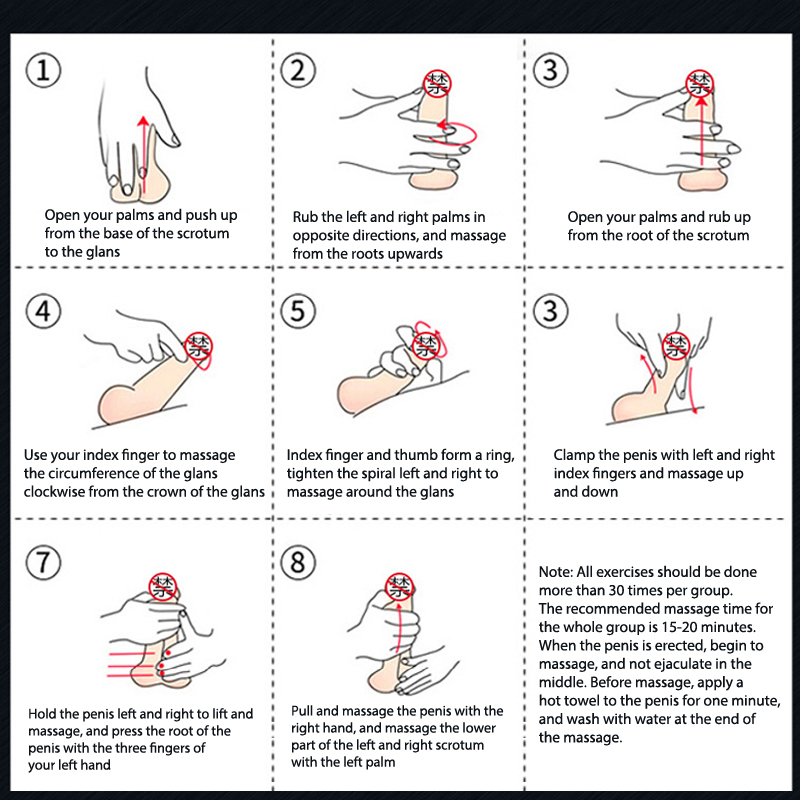 ①
Open your palms and push up from the base of the scrotum to the glans

②
禁
Rub the left and right palms in opposite directions, and massage from the roots upwards

③
禁
Open your palms and rub up from the root of the scrotum

④
禁
Use your index finger to massage the circumference of the glans clockwise from the crown of the glans

⑤
禁
Index finger and thumb form a ring, tighten the spiral left and right to massage around the glans

③
禁
Clamp the penis with left and right index fingers and massage up and down

⑦
禁
Hold the penis left and right to lift and massage, and press the root of the penis with the three fingers of your left hand

⑧
禁
Pull and massage the penis with the right hand, and massage the lower part of the left and right scrotum with the left palm

Note: All exercises should be done more than 30 times per group. The recommended massage time for the whole group is 15-20 minutes. When the penis is erected, begin to massage, and not ejaculate in the middle. Before massage, apply a hot towel to the penis for one minute, and wash with water at the end of the massage.