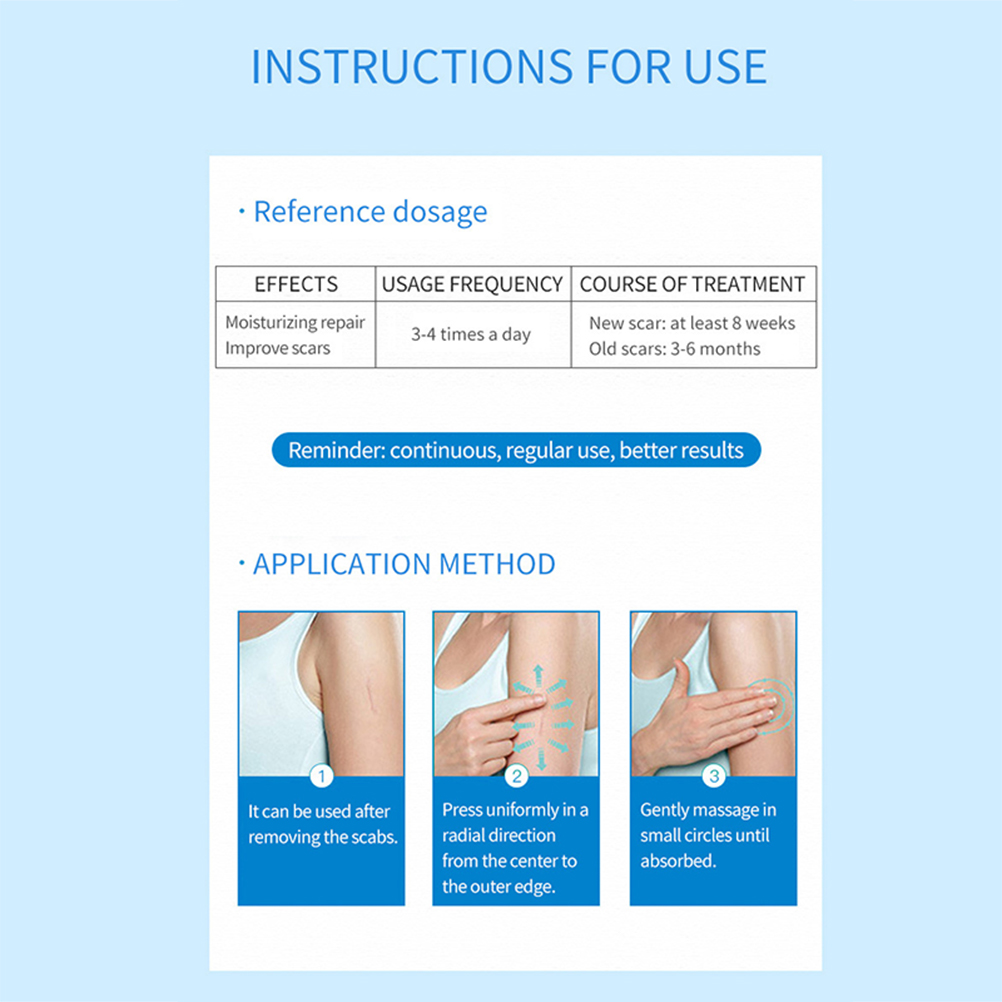 INSTRUCTIONS FOR USE

· Reference dosage

| EFFECTS | USAGE FREQUENCY | COURSE OF TREATMENT |
|---|---|---|
| Moisturizing repair Improve scars | 3-4 times a day | New scar: at least 8 weeks Old scars: 3-6 months |

Reminder: continuous, regular use, better results

· APPLICATION METHOD

1
It can be used after removing the scabs.

2
Press uniformly in a radial direction from the center to the outer edge.

3
Gently massage in small circles until absorbed.