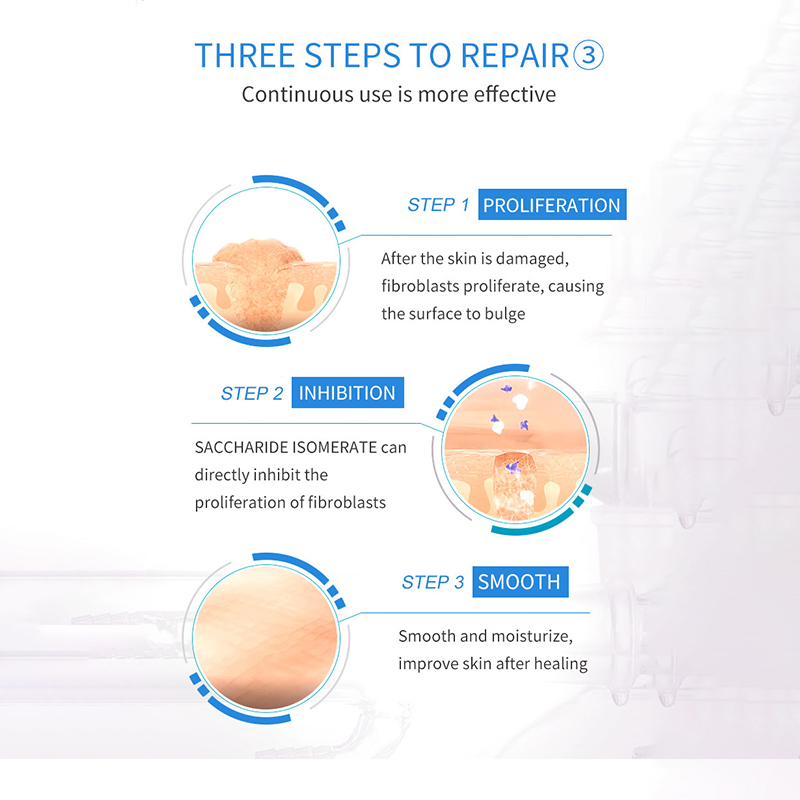 THREE STEPS TO REPAIR③
Continuous use is more effective

STEP 1 PROLIFERATION
After the skin is damaged, fibroblasts proliferate, causing the surface to bulge

STEP 2 INHIBITION
SACCHARIDE ISOMERATE can directly inhibit the proliferation of fibroblasts

STEP 3 SMOOTH
Smooth and moisturize, improve skin after healing