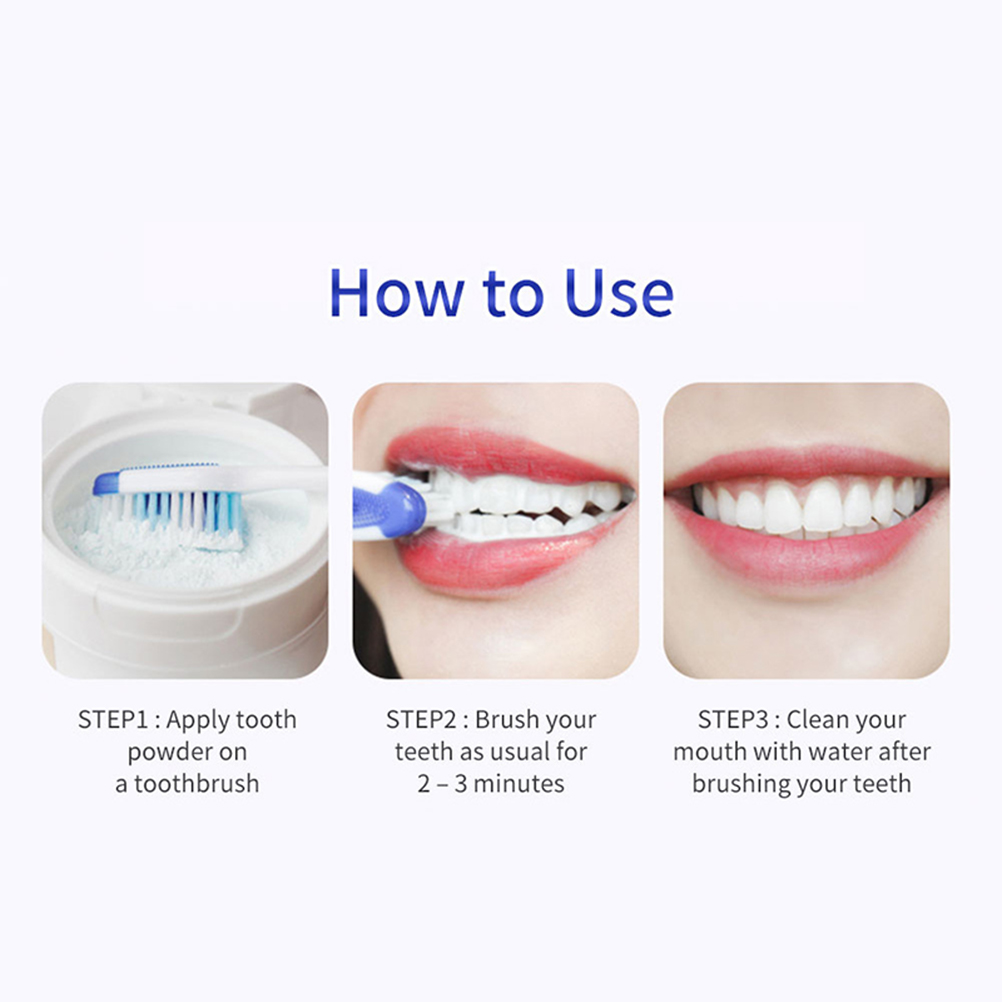 How to Use

STEP1 : Apply tooth powder on a toothbrush

STEP2 : Brush your teeth as usual for 2 – 3 minutes

STEP3 : Clean your mouth with water after brushing your teeth