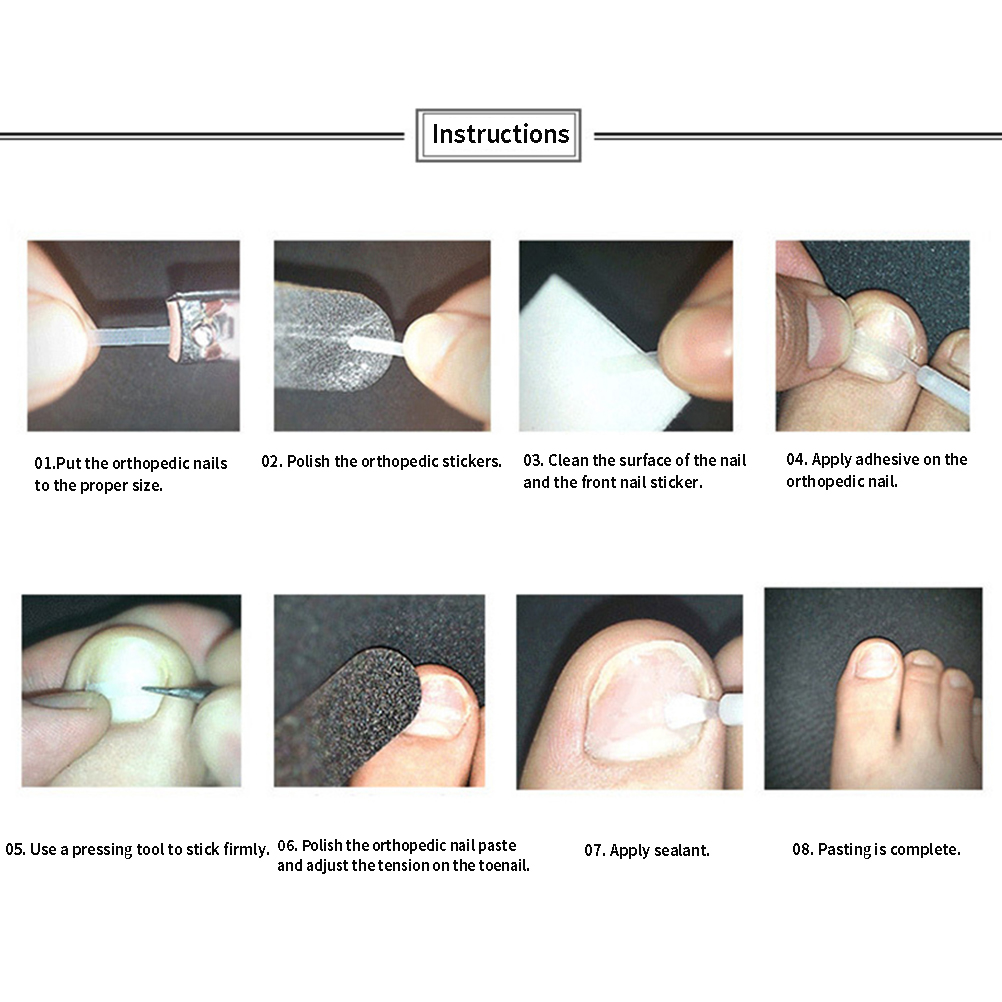 Instructions

01.Put the orthopedic nails to the proper size.

02. Polish the orthopedic stickers.

03. Clean the surface of the nail and the front nail sticker.

04. Apply adhesive on the orthopedic nail.

05. Use a pressing tool to stick firmly.

06. Polish the orthopedic nail paste and adjust the tension on the toenail.

07. Apply sealant.

08. Pasting is complete.