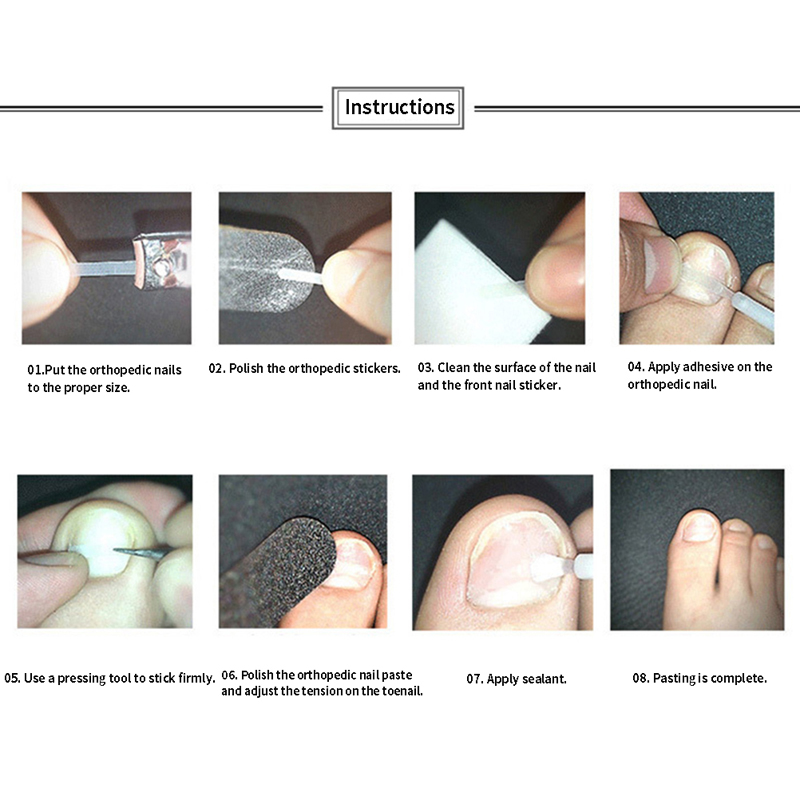 Instructions

01.Put the orthopedic nails to the proper size.

02. Polish the orthopedic stickers.

03. Clean the surface of the nail and the front nail sticker.

04. Apply adhesive on the orthopedic nail.

05. Use a pressing tool to stick firmly.

06. Polish the orthopedic nail paste and adjust the tension on the toenail.

07. Apply sealant.

08. Pasting is complete.