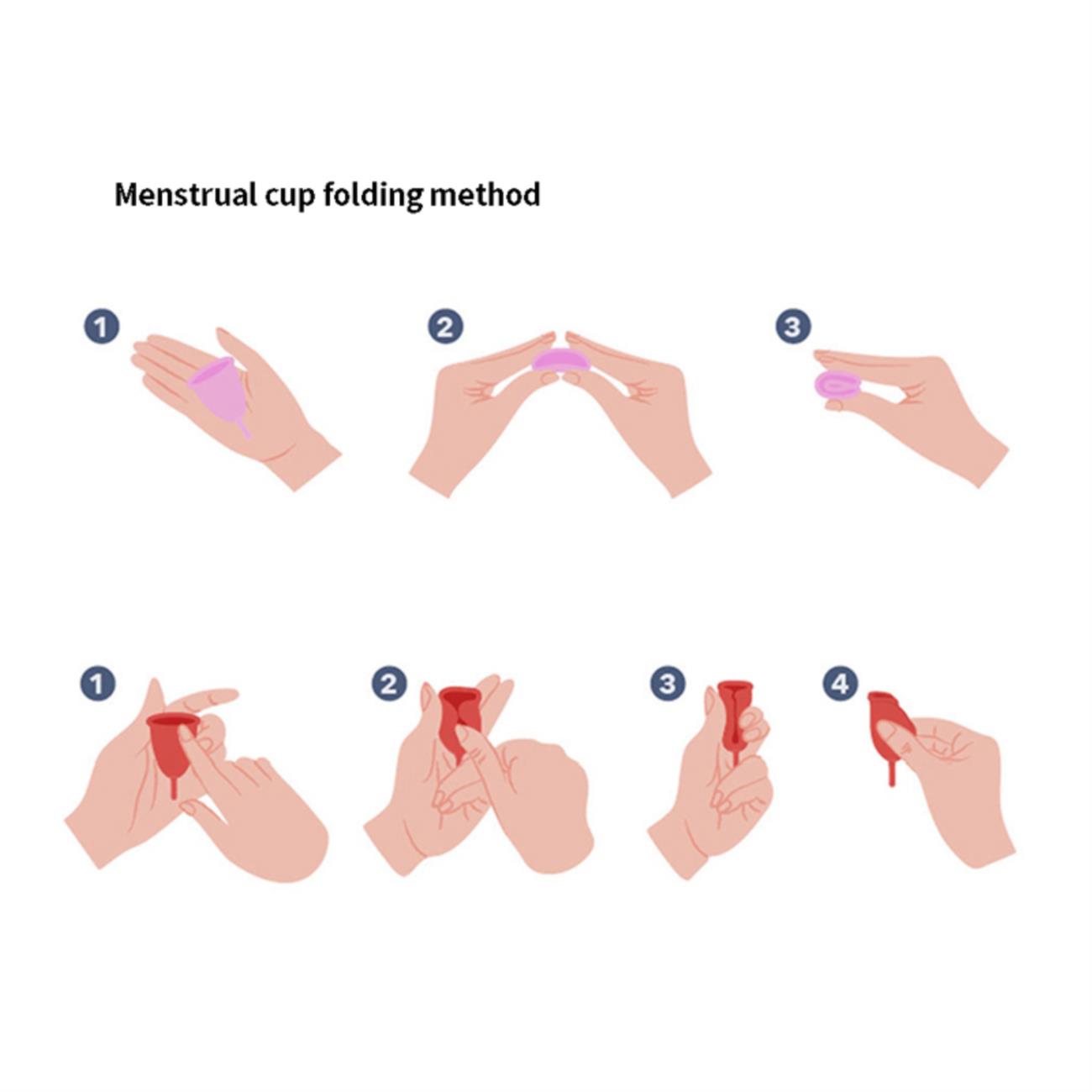 Menstrual cup folding method

1

2

3

1

2

3

4