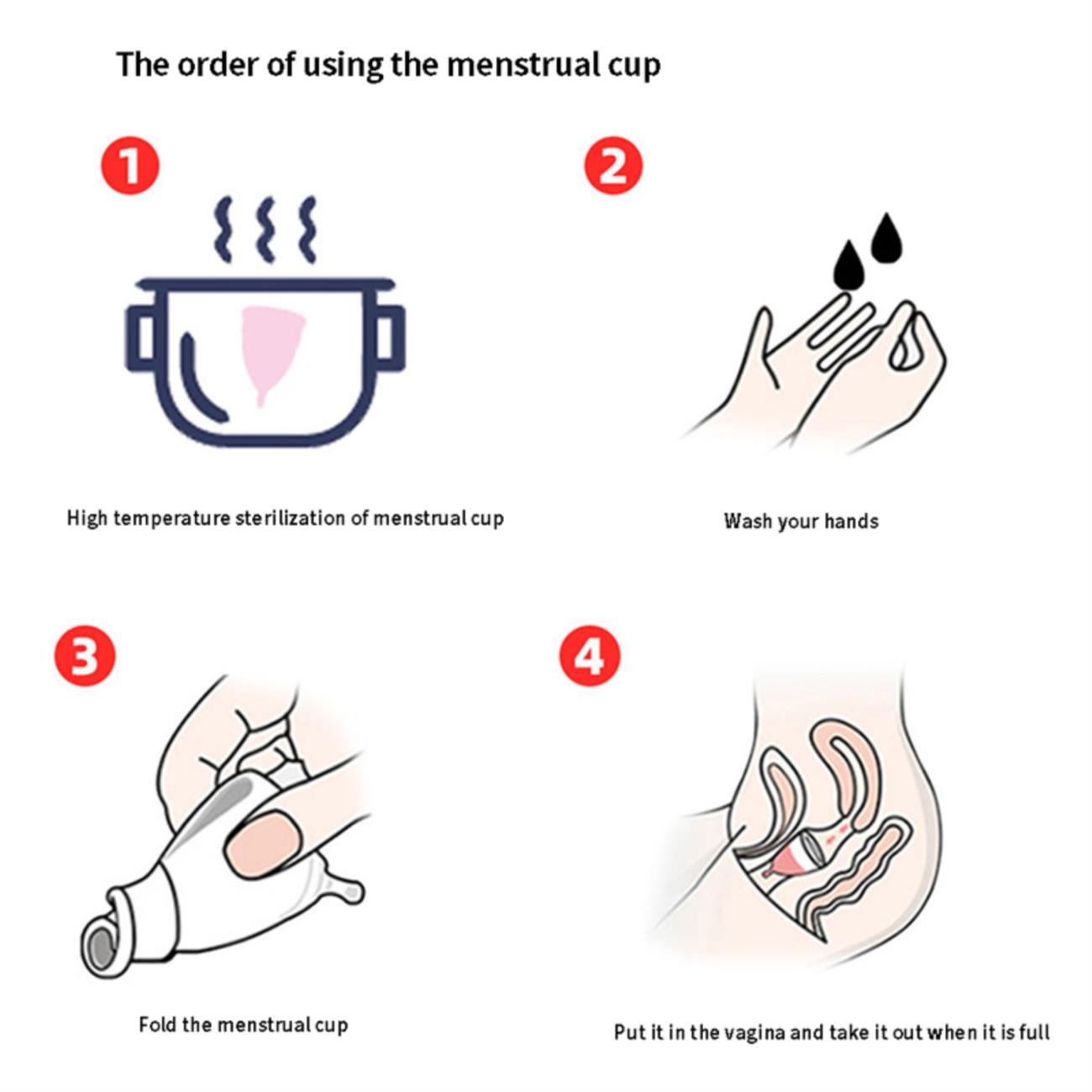 The order of using the menstrual cup

1

High temperature sterilization of menstrual cup

2

Wash your hands

3

Fold the menstrual cup

4

Put it in the vagina and take it out when it is full