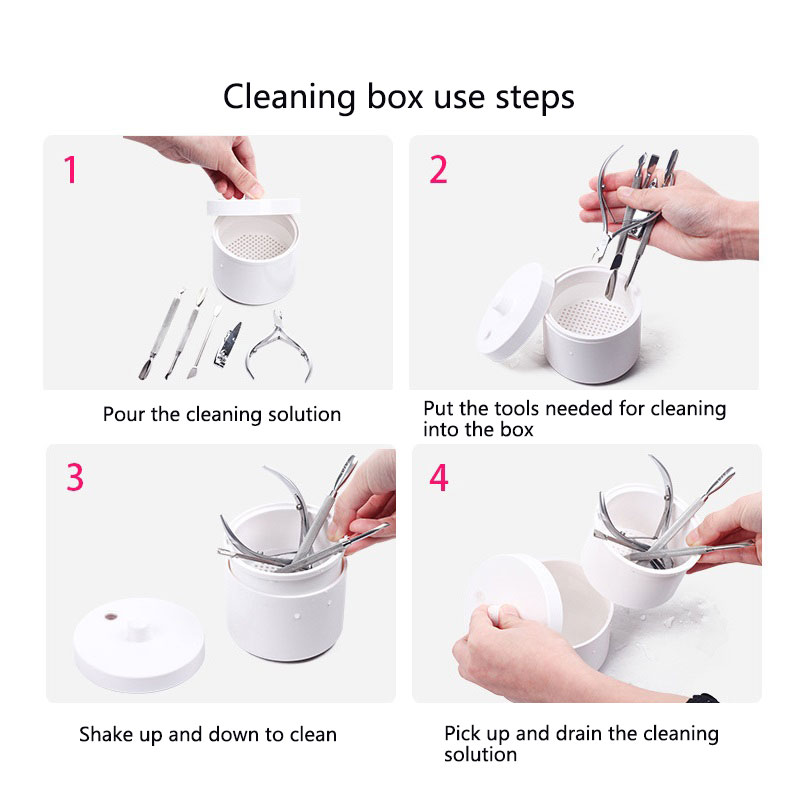 Cleaning box use steps

1

Pour the cleaning solution

2

Put the tools needed for cleaning into the box

3

Shake up and down to clean

4

Pick up and drain the cleaning solution