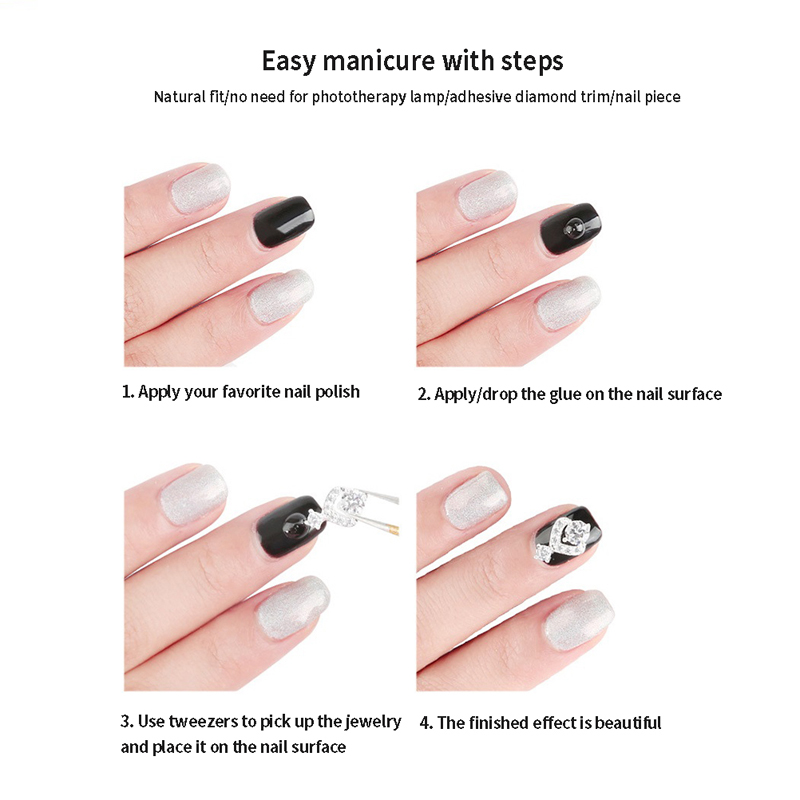 Easy manicure with steps

Natural fit/no need for phototherapy lamp/adhesive diamond trim/nail piece

1. Apply your favorite nail polish

2. Apply/drop the glue on the nail surface

3. Use tweezers to pick up the jewelry and place it on the nail surface

4. The finished effect is beautiful