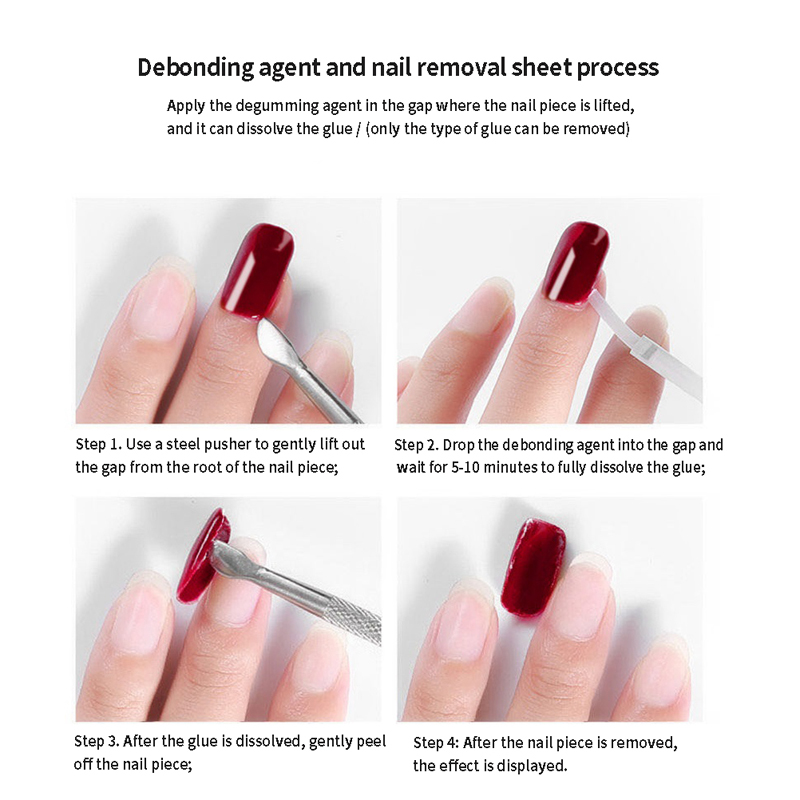 Debonding agent and nail removal sheet process

Apply the degumming agent in the gap where the nail piece is lifted, and it can dissolve the glue / (only the type of glue can be removed)

Step 1. Use a steel pusher to gently lift out the gap from the root of the nail piece;

Step 2. Drop the debonding agent into the gap and wait for 5-10 minutes to fully dissolve the glue;

Step 3. After the glue is dissolved, gently peel off the nail piece;

Step 4: After the nail piece is removed, the effect is displayed.