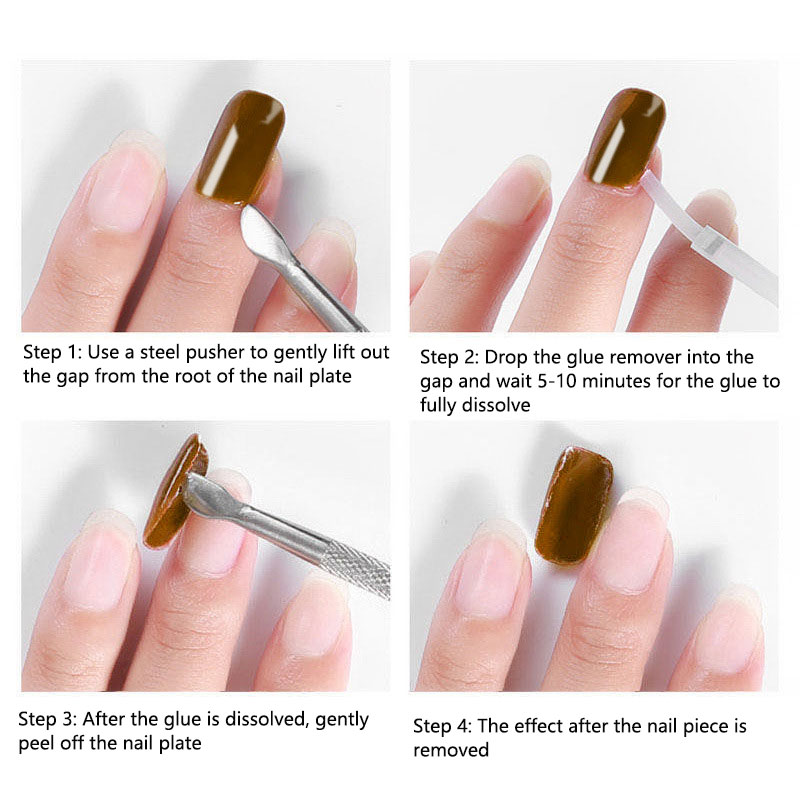 Step 1: Use a steel pusher to gently lift out the gap from the root of the nail plate

Step 2: Drop the glue remover into the gap and wait 5-10 minutes for the glue to fully dissolve

Step 3: After the glue is dissolved, gently peel off the nail plate

Step 4: The effect after the nail piece is removed