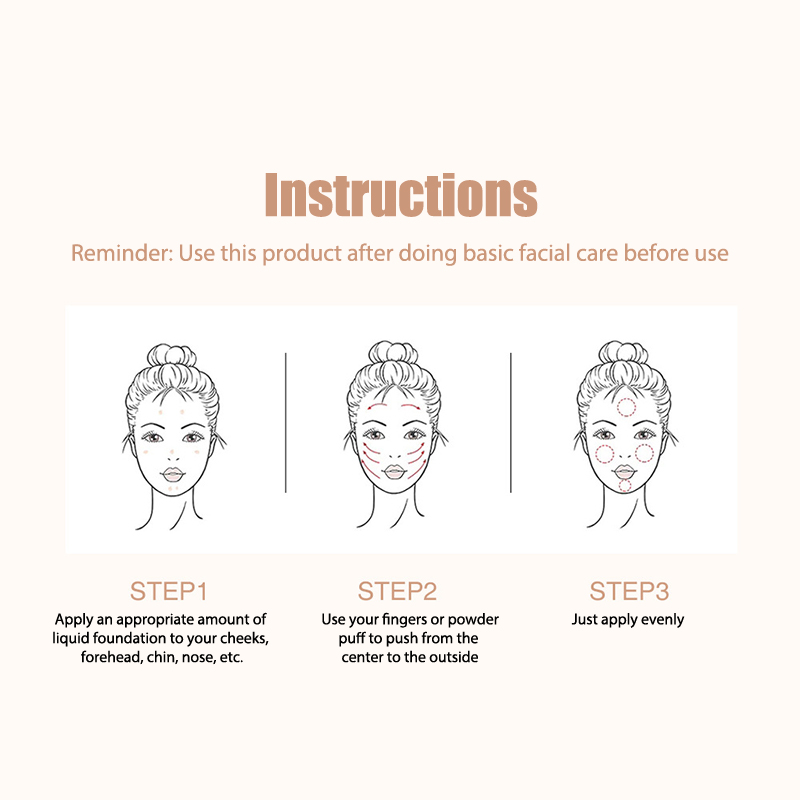 Instructions

Reminder: Use this product after doing basic facial care before use

STEP1

Apply an appropriate amount of liquid foundation to your cheeks, forehead, chin, nose, etc.

STEP2

Use your fingers or powder puff to push from the center to the outside

STEP3

Just apply evenly