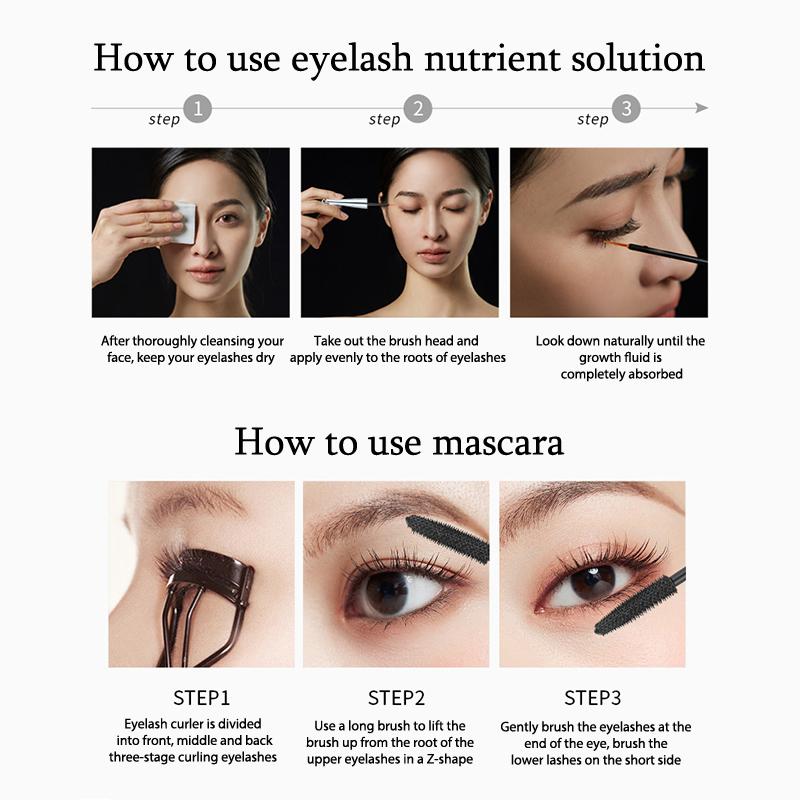 How to use eyelash nutrient solution

step 1

step 2

step 3

After thoroughly cleansing your face, keep your eyelashes dry

Take out the brush head and apply evenly to the roots of eyelashes

Look down naturally until the growth fluid is completely absorbed

How to use mascara

STEP1

Eyelash curler is divided into front, middle and back three-stage curling eyelashes

STEP2

Use a long brush to lift the brush up from the root of the upper eyelashes in a Z-shape

STEP3

Gently brush the eyelashes at the end of the eye, brush the lower lashes on the short side