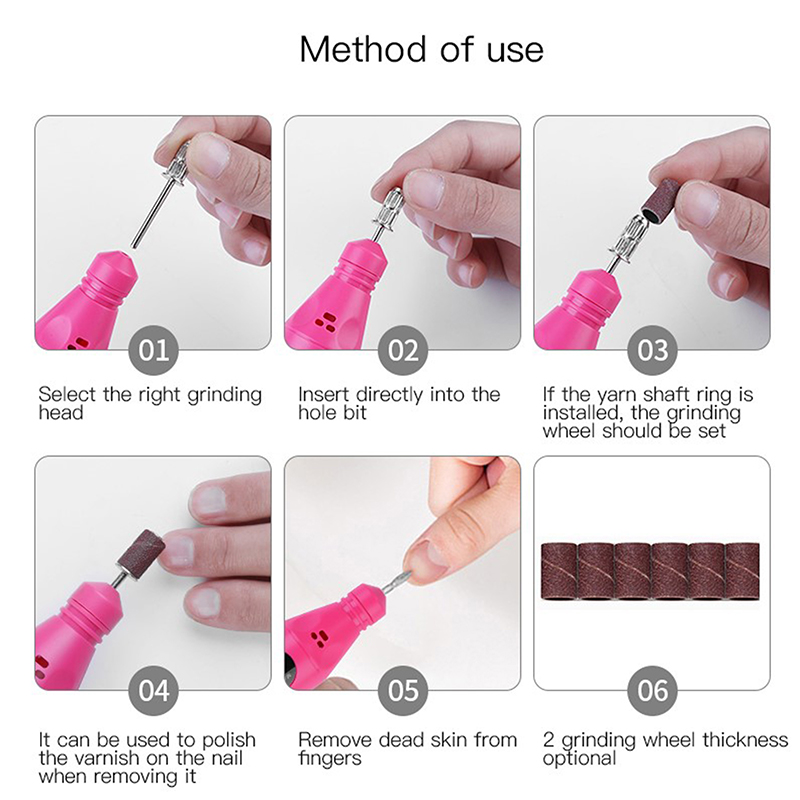 Method of use

01

Select the right grinding head

02

Insert directly into the hole bit

03

If the yarn shaft ring is installed, the grinding wheel should be set

04

It can be used to polish the varnish on the nail when removing it

05

Remove dead skin from fingers

06

2 grinding wheel thickness optional