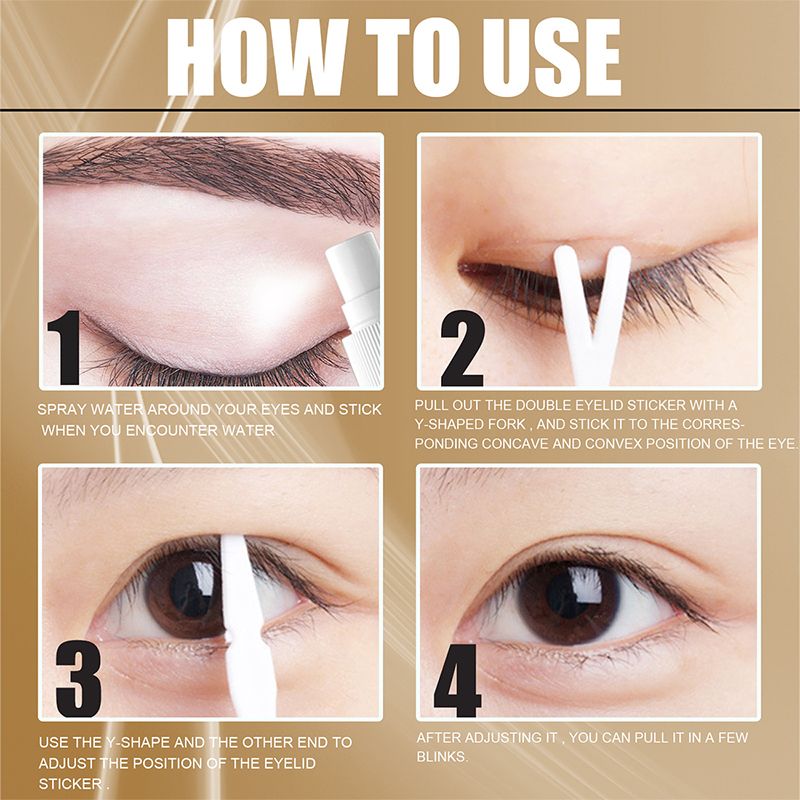 HOW TO USE

1

SPRAY WATER AROUND YOUR EYES AND STICK WHEN YOU ENCOUNTER WATER

2

PULL OUT THE DOUBLE EYELID STICKER WITH A Y-SHAPED FORK , AND STICK IT TO THE CORRESPONDING CONCAVE AND CONVEX POSITION OF THE EYE.

3

USE THE Y-SHAPE AND THE OTHER END TO ADJUST THE POSITION OF THE EYELID STICKER .

4

AFTER ADJUSTING IT , YOU CAN PULL IT IN A FEW BLINKS.