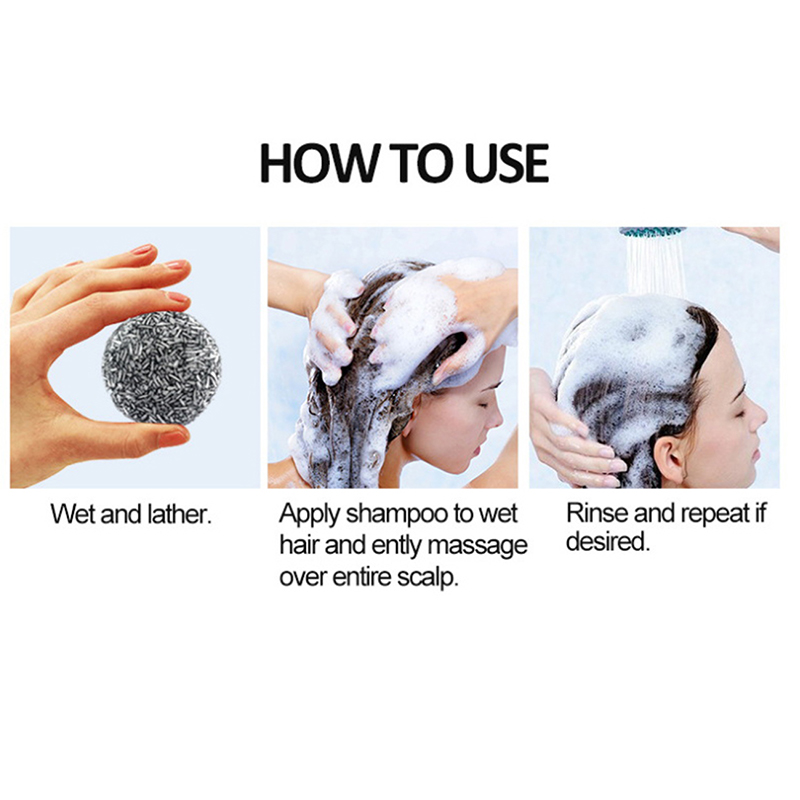 HOW TO USE

Wet and lather.

Apply shampoo to wet hair and ently massage over entire scalp.

Rinse and repeat if desired.