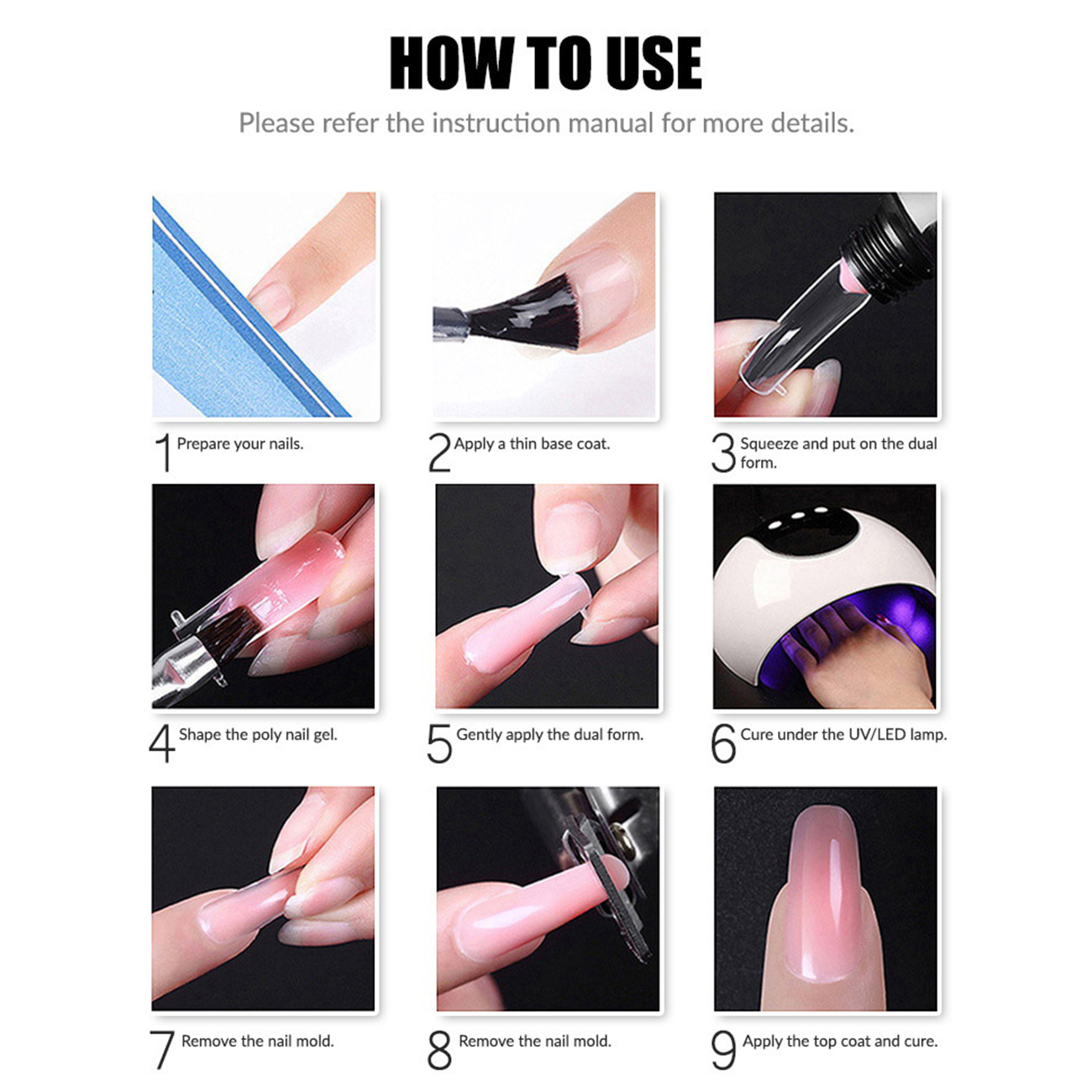 HOW TO USE

Please refer the instruction manual for more details.

1 Prepare your nails.

2 Apply a thin base coat.

3 Squeeze and put on the dual form.

4 Shape the poly nail gel.

5 Gently apply the dual form.

6 Cure under the UV/LED lamp.

7 Remove the nail mold.

8 Remove the nail mold.

9 Apply the top coat and cure.